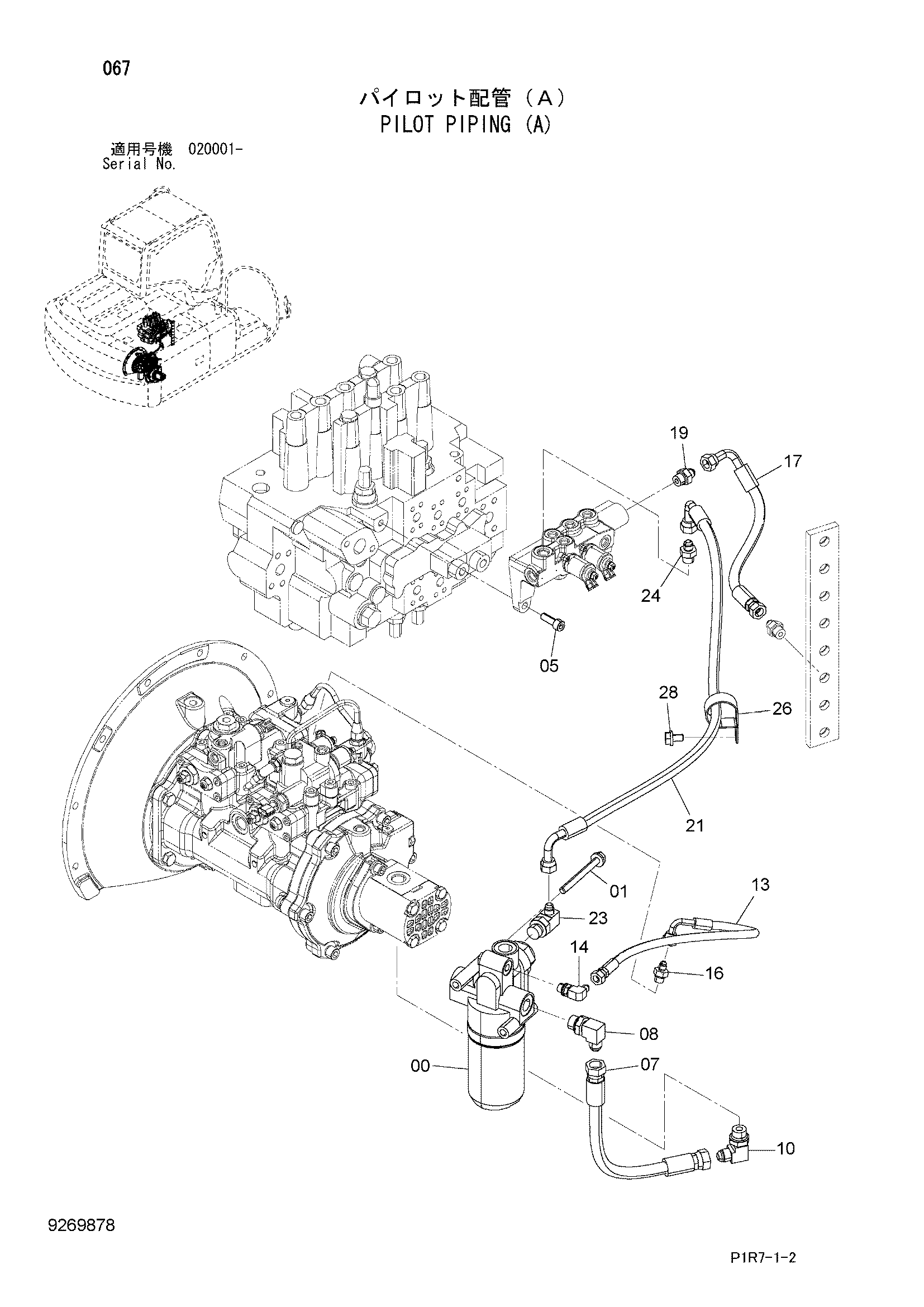 067

パイロット配管（A）
PILOT PIPING (A)

適用号機 020001-
Serial No.

19
17
24
05
28
26
21
01
13
23
14
16
08
00
07
10

9269878

P1R7-1-2