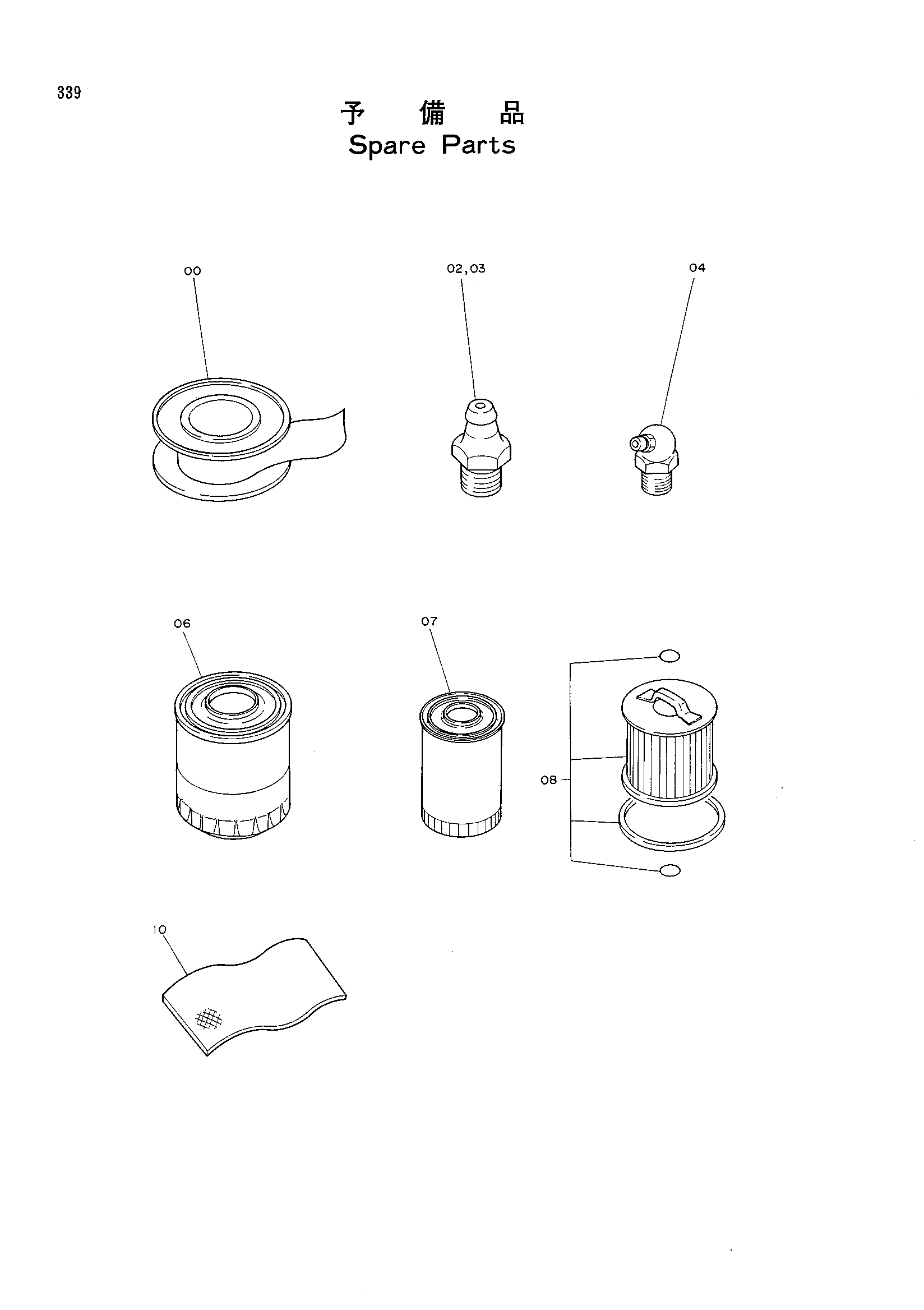 339

予 備 品
Spare Parts

00

02,03

04

06

07

08

10