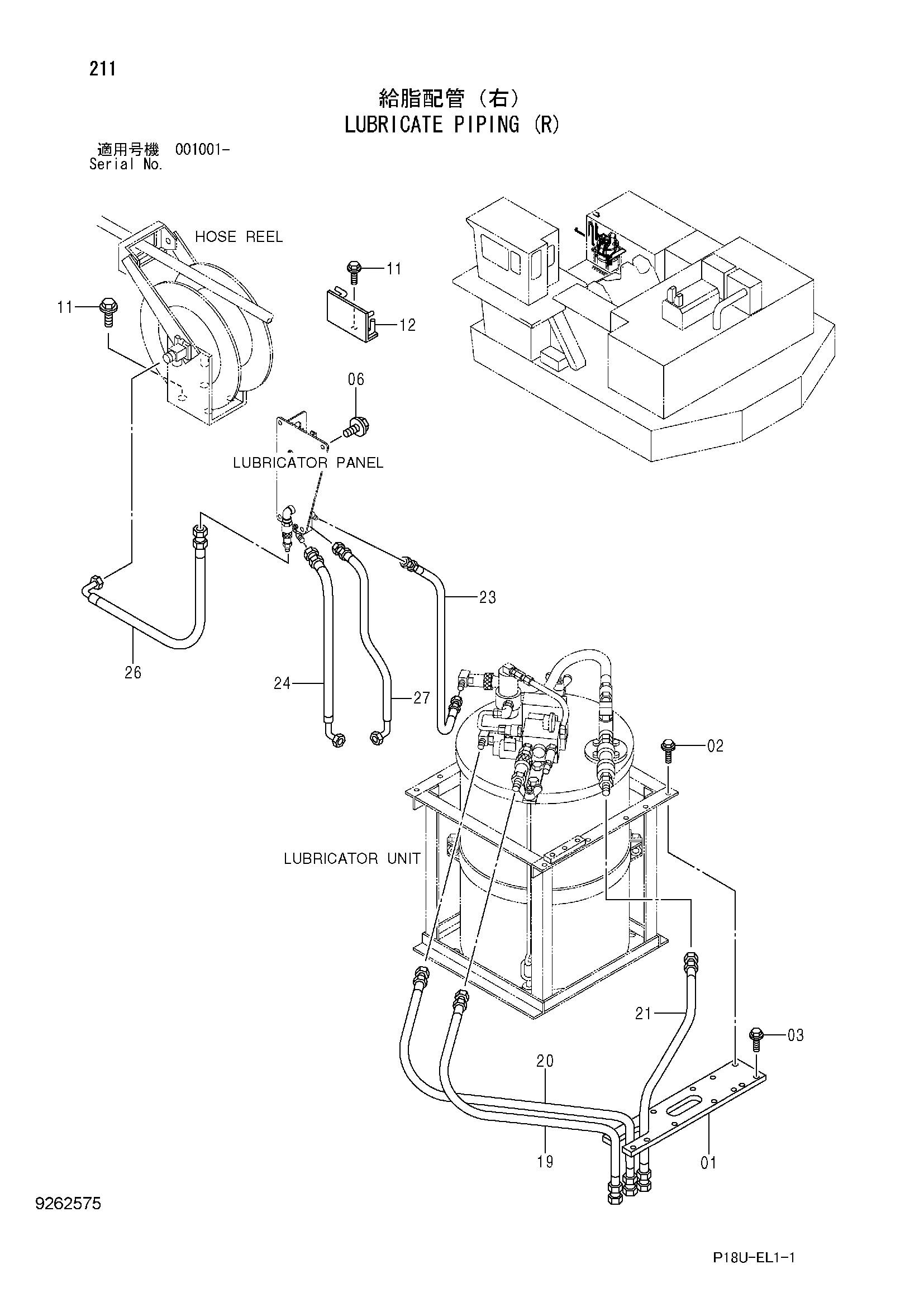 211

給脂配管（右）
LUBRICATE PIPING (R)

適用号機 001001-
Serial No.

HOSE REEL

11

11

12

06

LUBRICATOR PANEL

23

26

24

27

02

LUBRICATOR UNIT

21

03

20

19

01

9262575

P18U-EL1-1