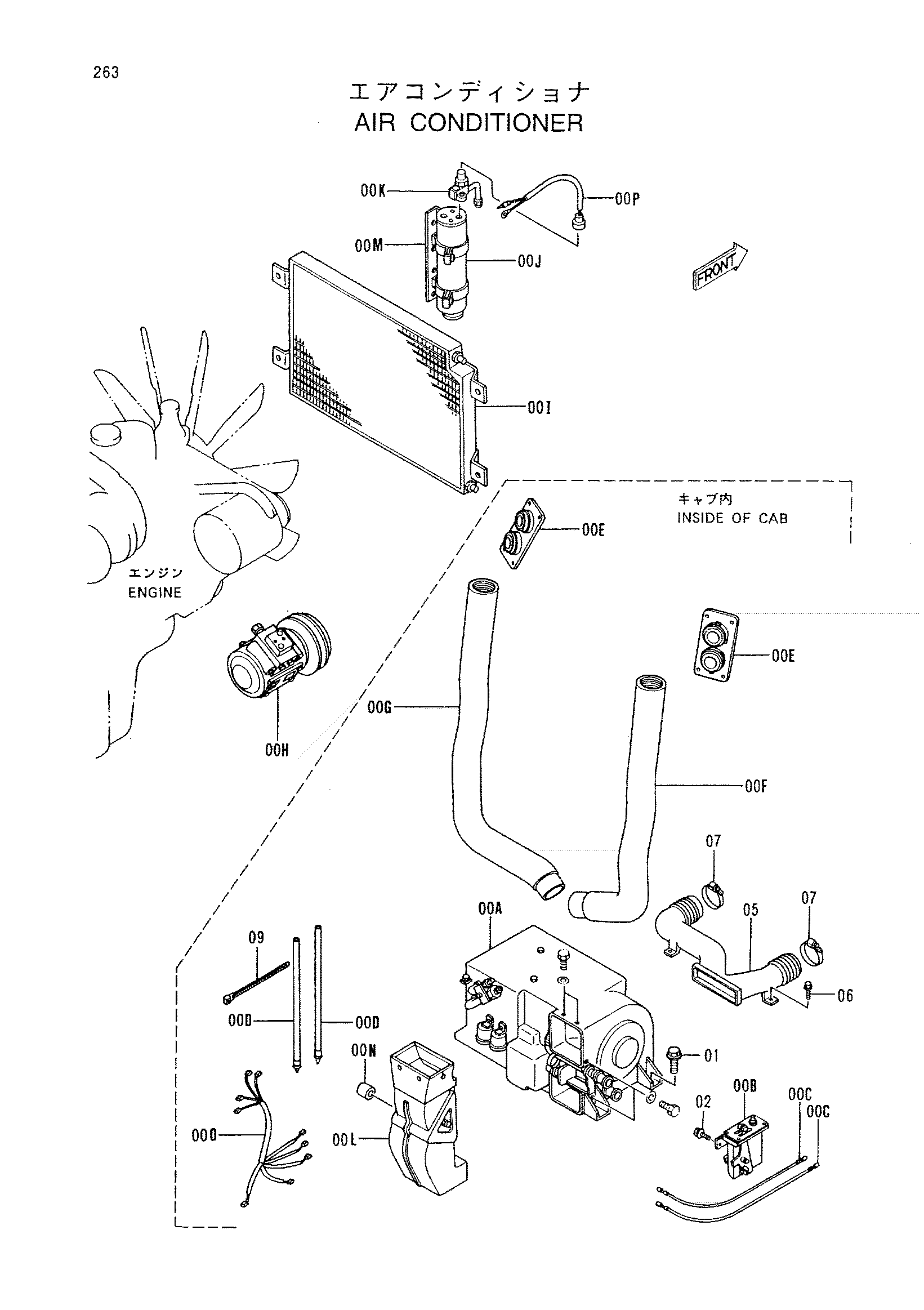 263

エアコンディショナ
AIR CONDITIONER

00K
00P
00M
00J
FRONT
00I
キャブ内
INSIDE OF CAB
00E
エンジン
ENGINE
00E
00G
00H
00F
07
00A
05
07
09
06
00D
00D
00N
01
02
00B
00C
00C
00O
00L