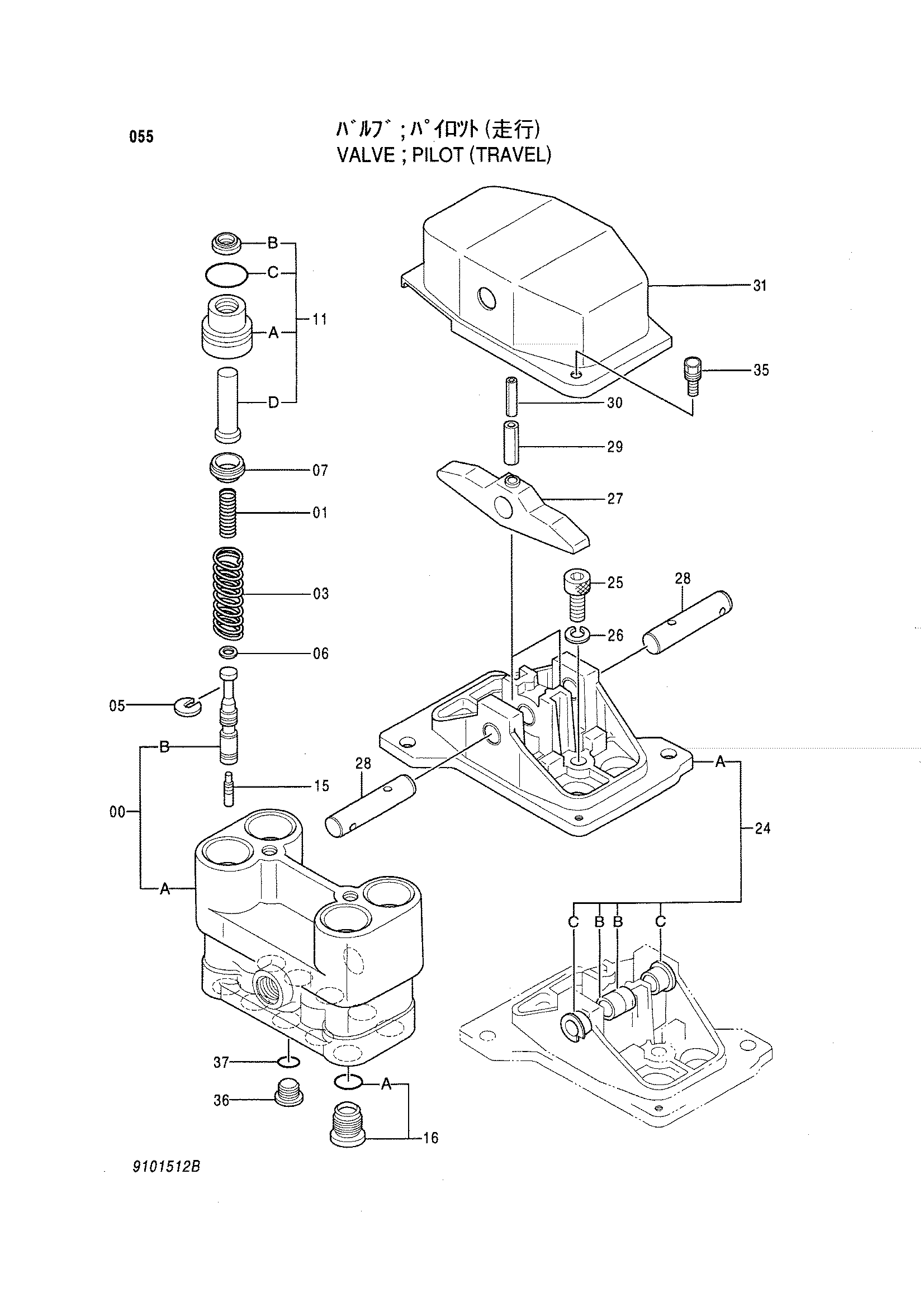 055

ﾊﾞﾙﾌﾞ ; ﾊﾟｲﾛｯﾄ (走行)
VALVE ; PILOT (TRAVEL)

B
C
A
11
D
07
01
03
06
05
B
15
00
A
37
36
A
16

31
35
30
29
27
25
28
26
28
A
24
C
B
B
C

9101512B