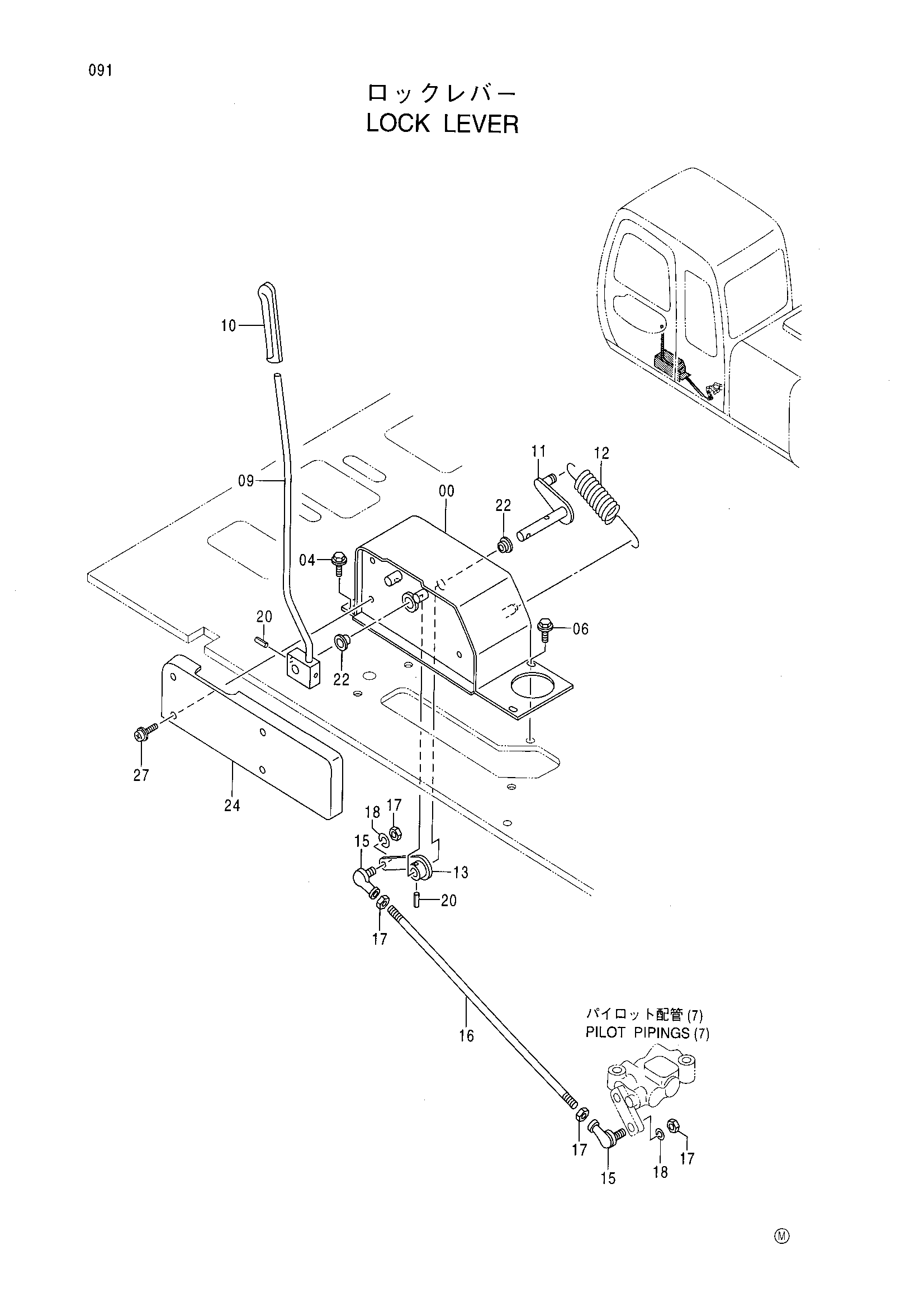 091

ロックレバー
LOCK LEVER

10
09
11
12
00
22
04
20
06
22
27
24
18
17
15
13
20
17
16

パイロット配管 (7)
PILOT PIPINGS (7)

17
15
18
17

Ⓜ