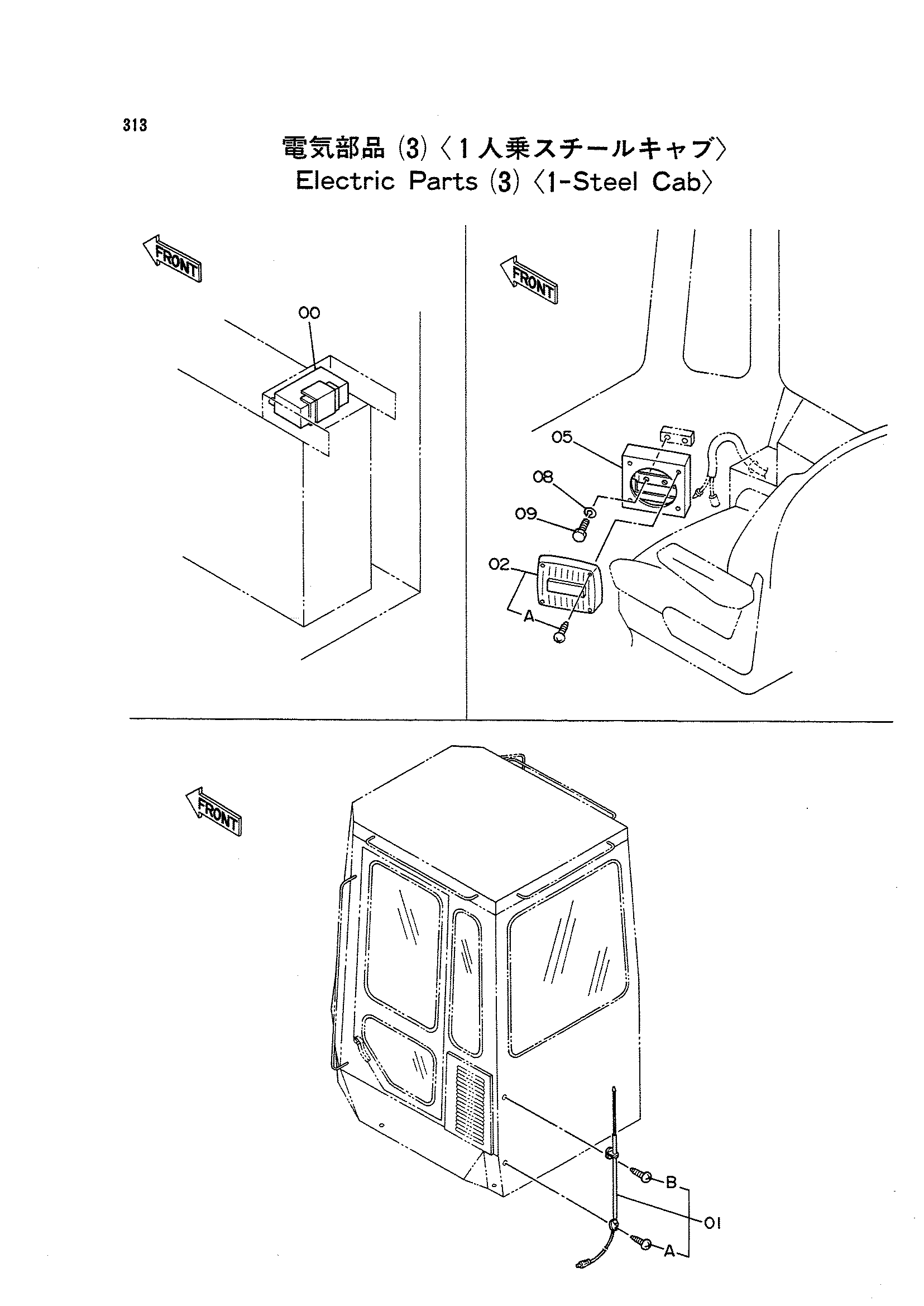 313

電気部品 (3) 〈1人乗スチールキャブ〉
Electric Parts (3) 〈1-Steel Cab〉

FRONT

00

FRONT

05

08

09

02

A

FRONT

B

01

A