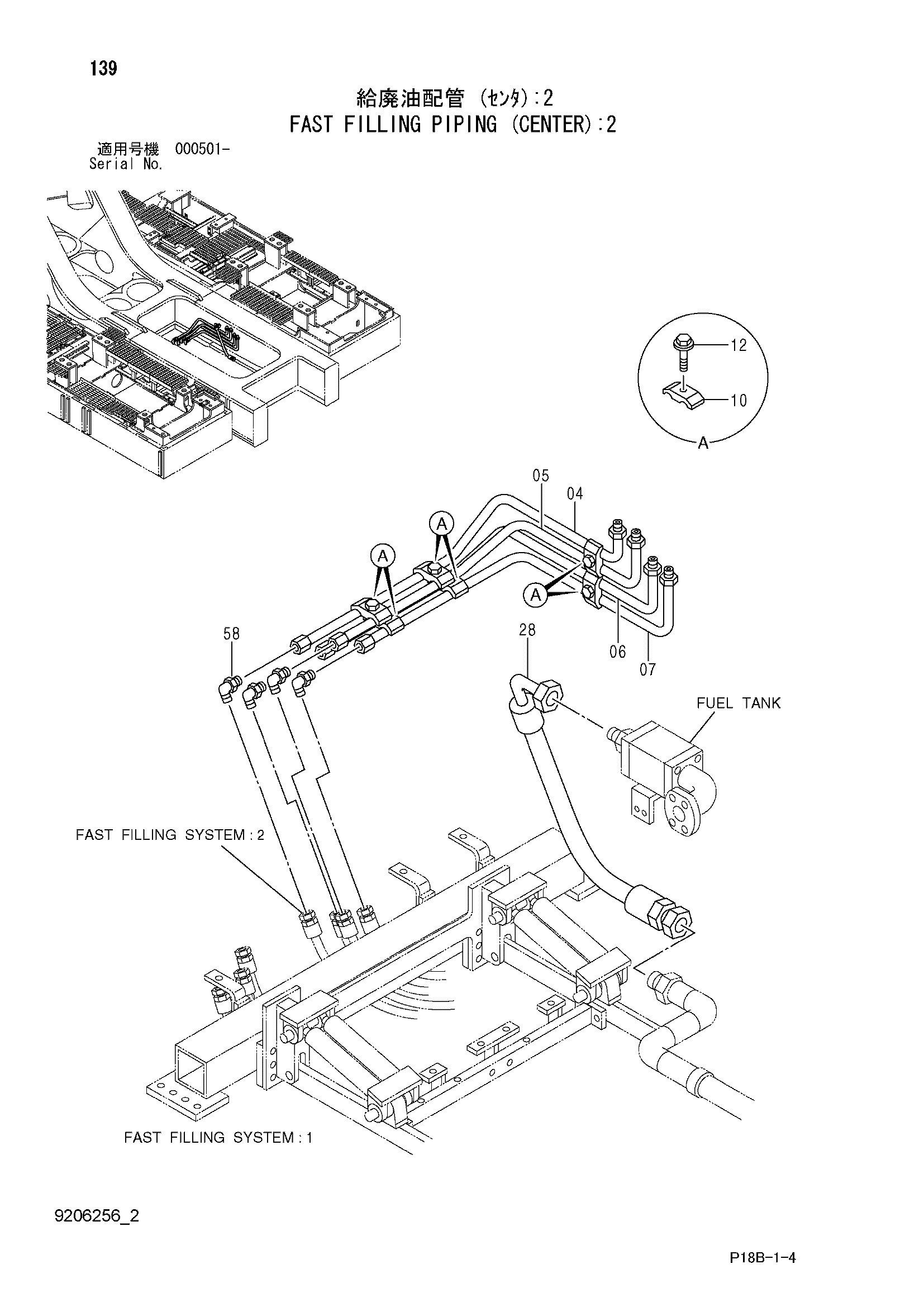 139

給廃油配管 (ｾﾝﾀ):2
FAST FILLING PIPING (CENTER):2

適用号機 000501-
Serial No.

12
10
A

05
04
A
A
A
58
28
06
07
FUEL TANK

FAST FILLING SYSTEM:2

FAST FILLING SYSTEM:1

9206256_2

P18B-1-4