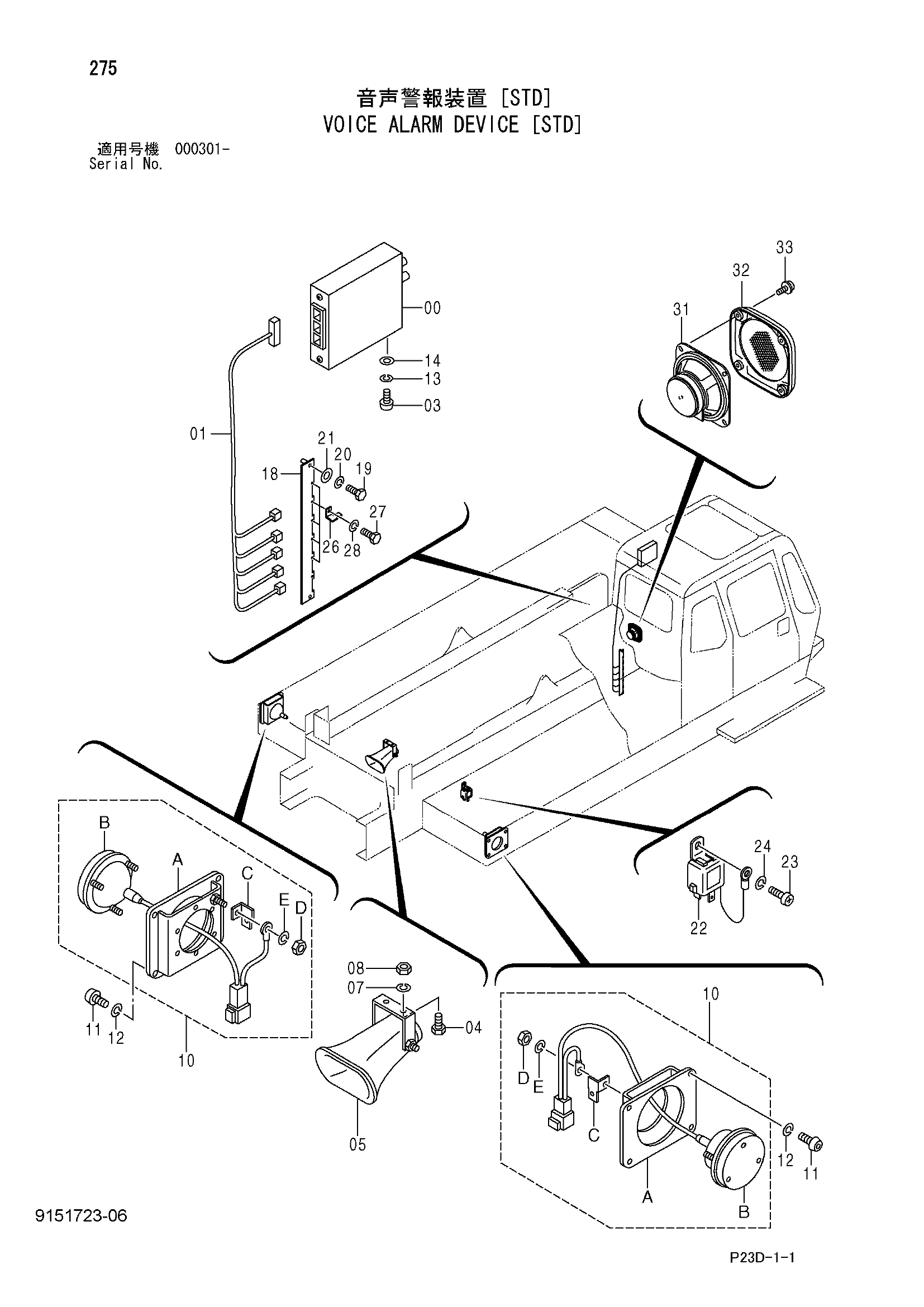 275

音声警報装置 [STD]
VOICE ALARM DEVICE [STD]

適用号機 000301-
Serial No.

33
32
31
00
14
13
03
01
21
20
19
18
27
26
28
B
A
C
E
D
11
12
10
08
07
04
05
24
23
22
10
D
E
C
12
11
A
B

9151723-06

P23D-1-1