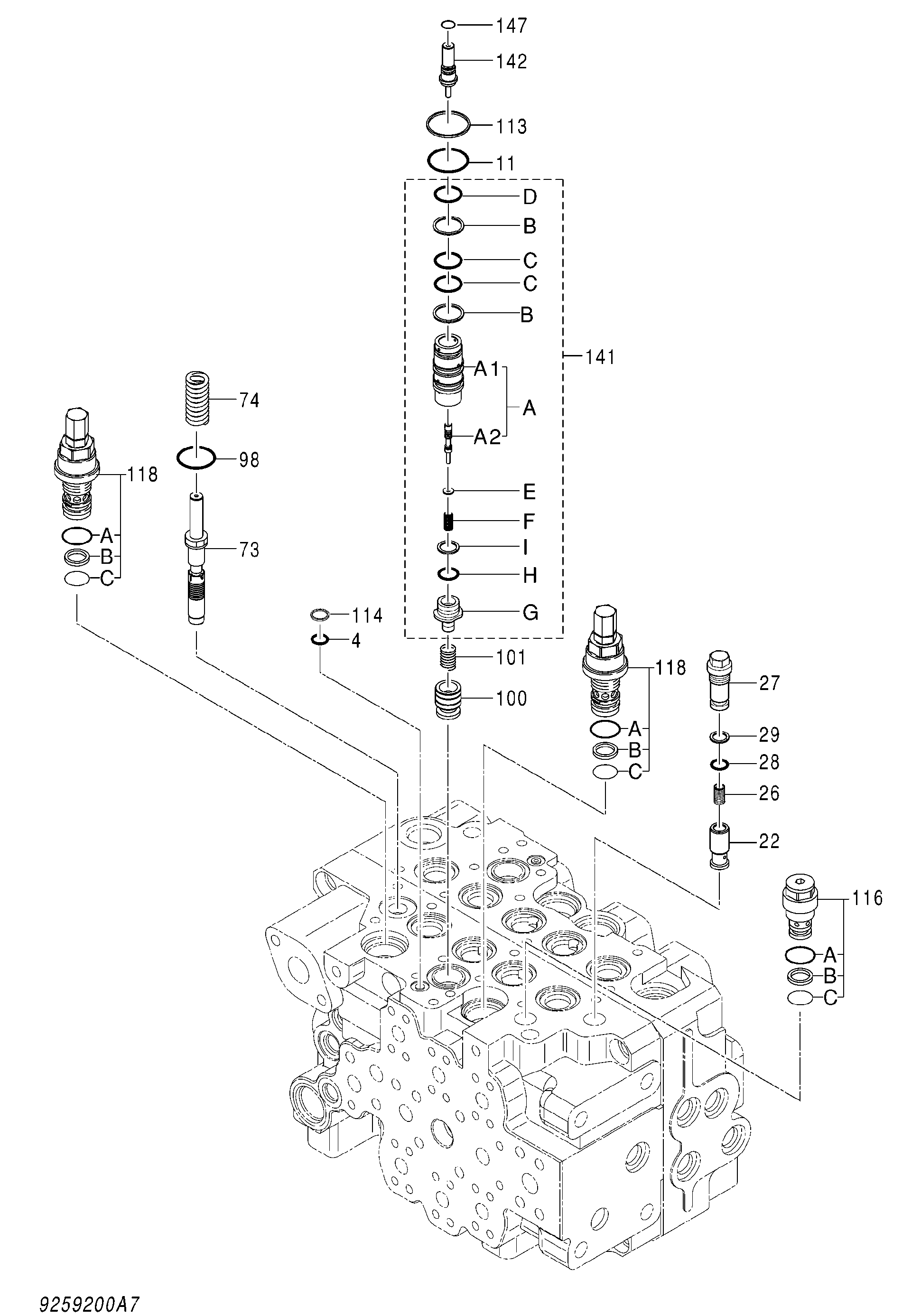 147
142
113
11
D
B
C
C
B
141
A1
A
A2
E
F
I
H
G
74
98
73
118
A
B
C
114
4
101
100
118
A
B
C
27
29
28
26
22
116
A
B
C
9259200A7