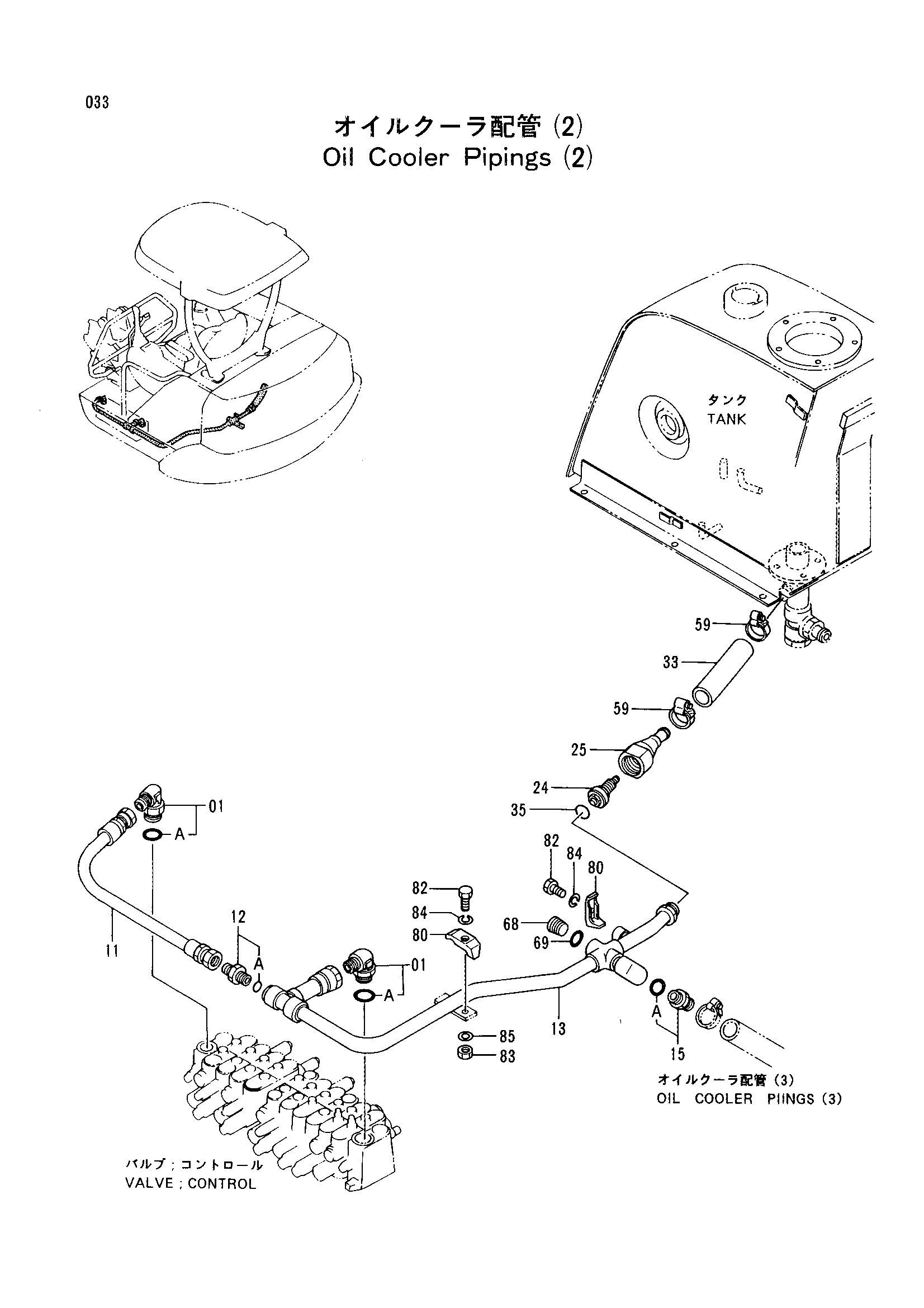 033

オイルクーラ配管 (2)
Oil Cooler Pipings (2)

タンク
TANK

59
33
59
25
24
35
01
A
82
84
80
82
84
80
68
69
12
A
11
01
A
13
85
83
A
15

オイルクーラ配管 (3)
OIL COOLER PIINGS (3)

バルブ ; コントロール
VALVE ; CONTROL