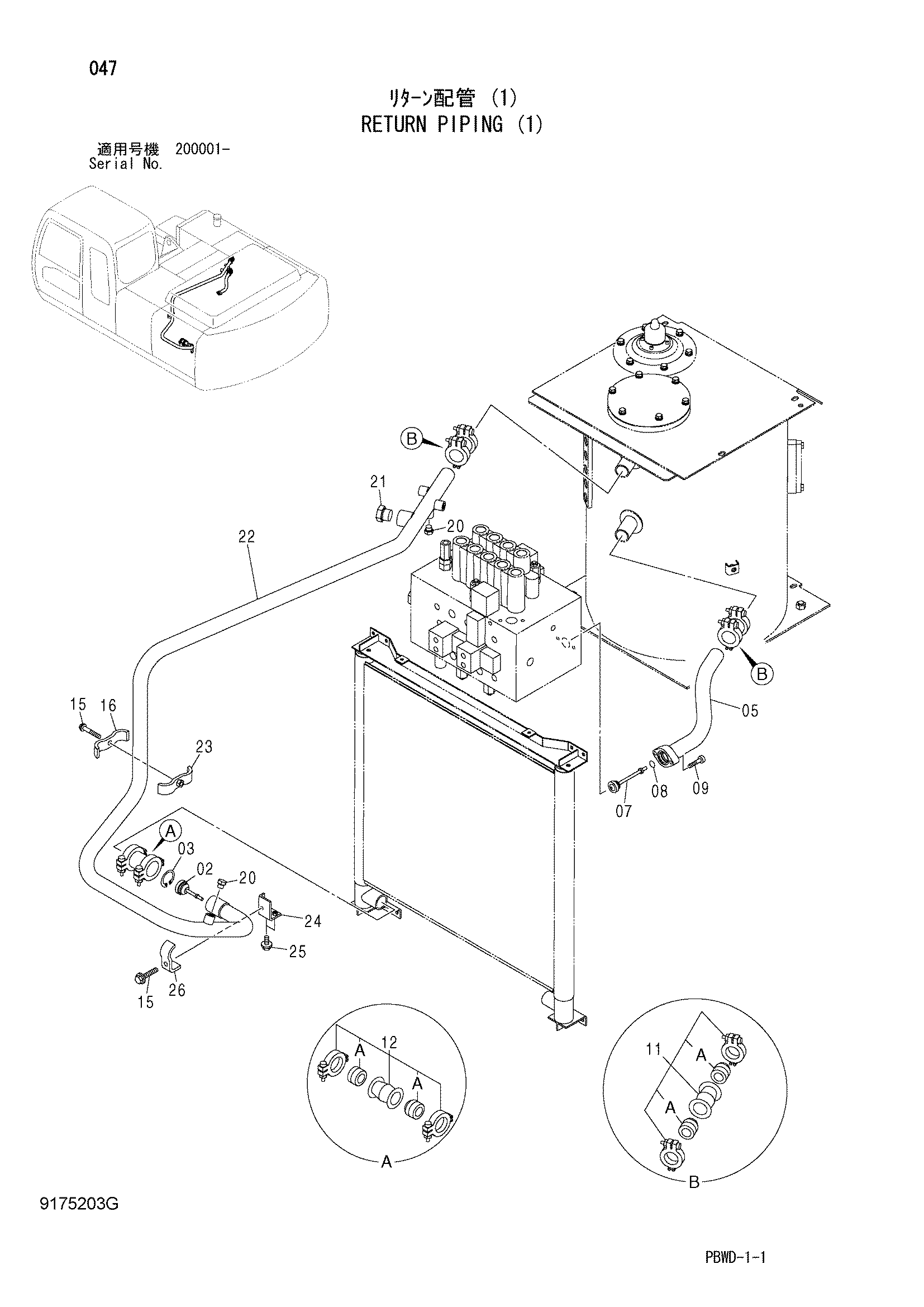 047

ﾘﾀｰﾝ配管 (1)
RETURN PIPING (1)

適用号機 200001-
Serial No.

B
21
20
22
B
05
15 16
23
07 08 09
A
03
02
20
24
25
15 26

A
12
A
A

11
A
A
B

9175203G

PBWD-1-1