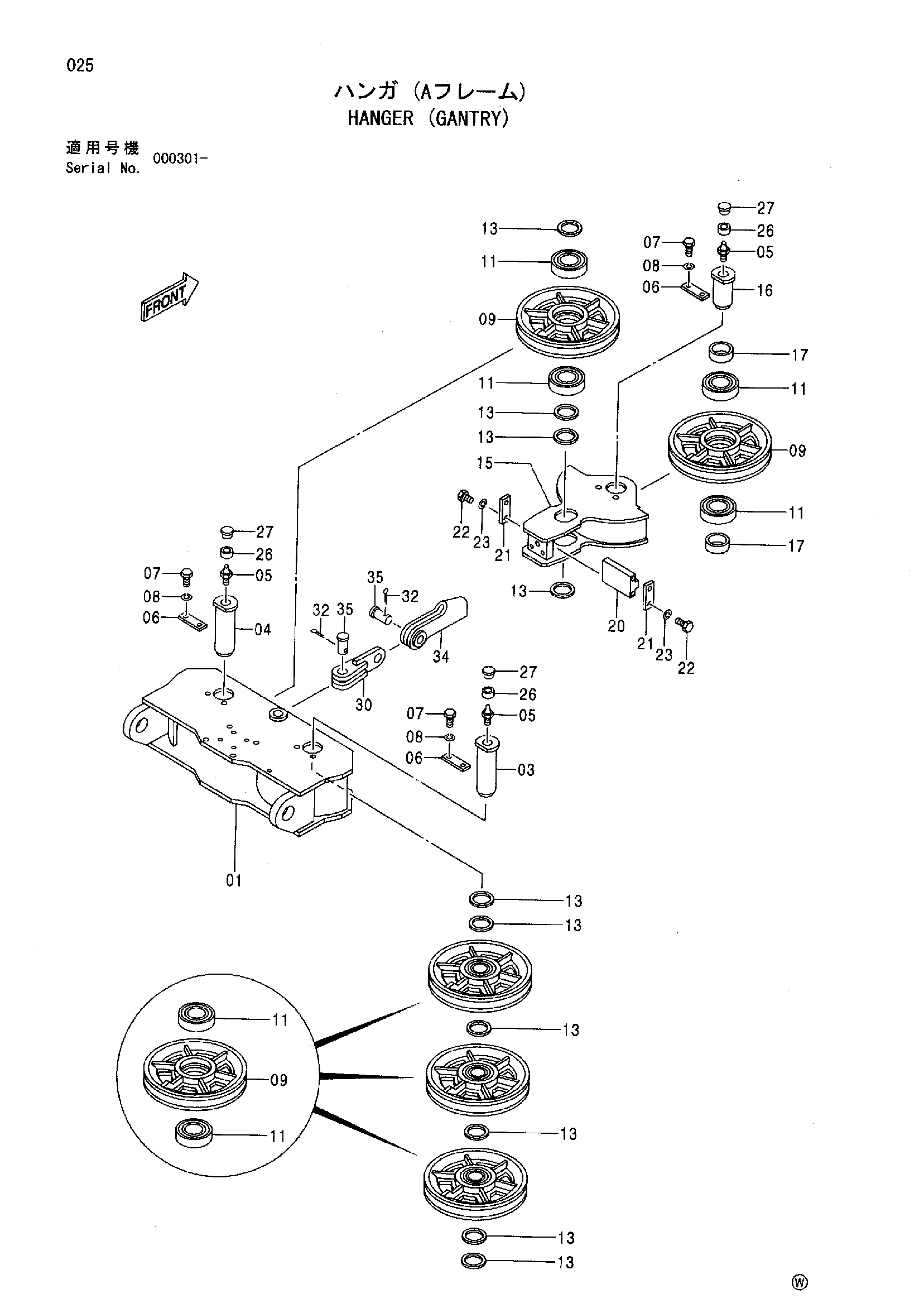 025

ハンガ (Aフレーム)
HANGER (GANTRY)

適用号機
Serial No. 000301-

FRONT

13
11
09
11
13
13
15
27
26
07
05
08
06
16
17
11
09
11
17
22
23
21
13
20
21
23
22
27
26
07
05
08
06
04
35
32
32
35
34
30
27
26
07
05
08
06
03
01
13
13
13
13
13
13
11
09
11

Ⓦ