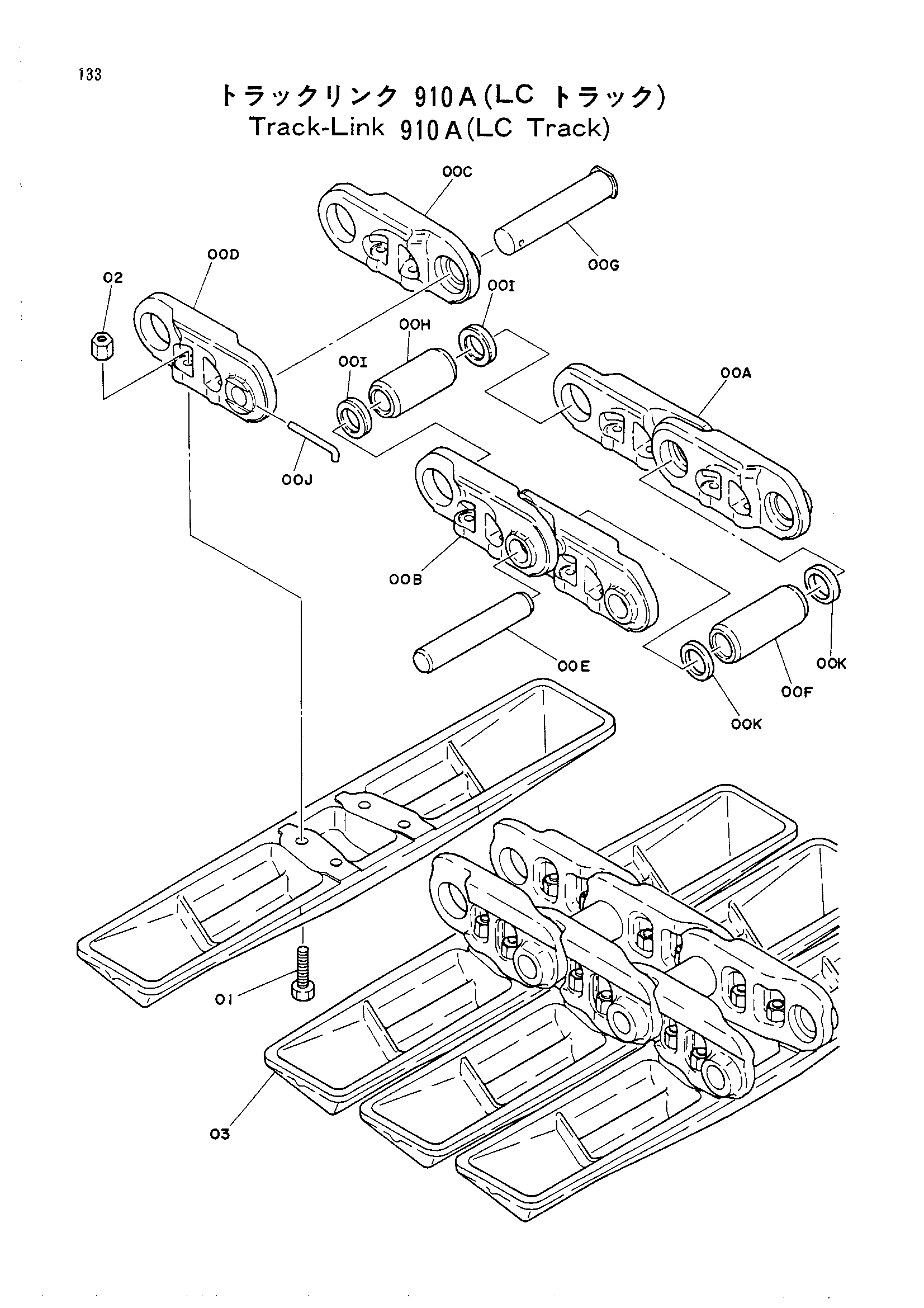 133

トラックリンク 910A(LC トラック)
Track-Link 910A(LC Track)

00C
00G
00D
02
00I
00H
00I
00A
00J
00B
00E
00K
00F
00K
01
03