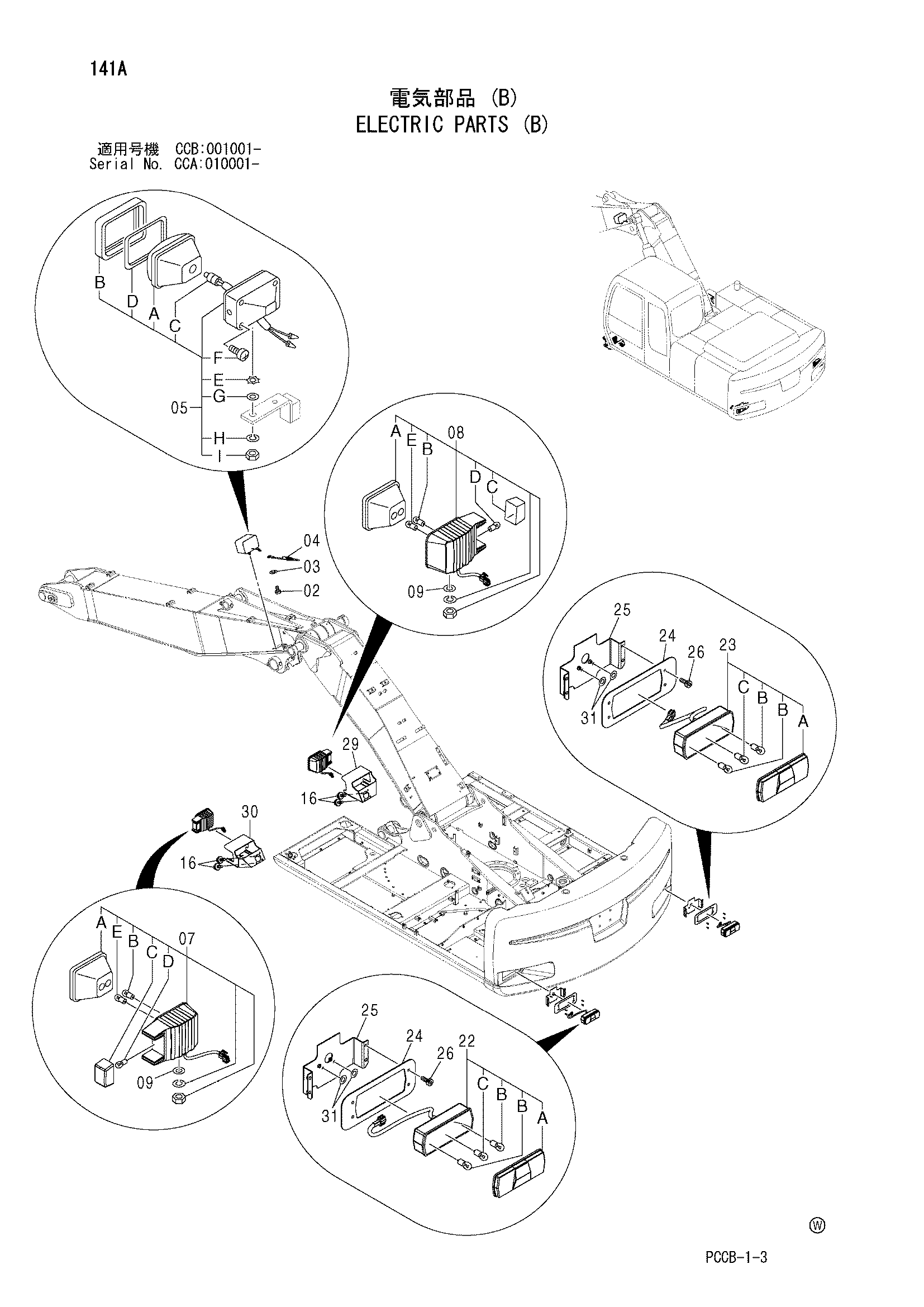 141A

電気部品 (B)
ELECTRIC PARTS (B)

適用号機 CCB:001001-
Serial No. CCA:010001-

B
D
A
C
F
E
G
05
H
I

A
E
B
08
D
C
09

04
03
02

25
24
26
23
C
B
B
A
31

29
16

30
16

A
E
B
C
D
07
09

25
24
26
22
C
B
B
A
31

Ⓦ

PCCB-1-3