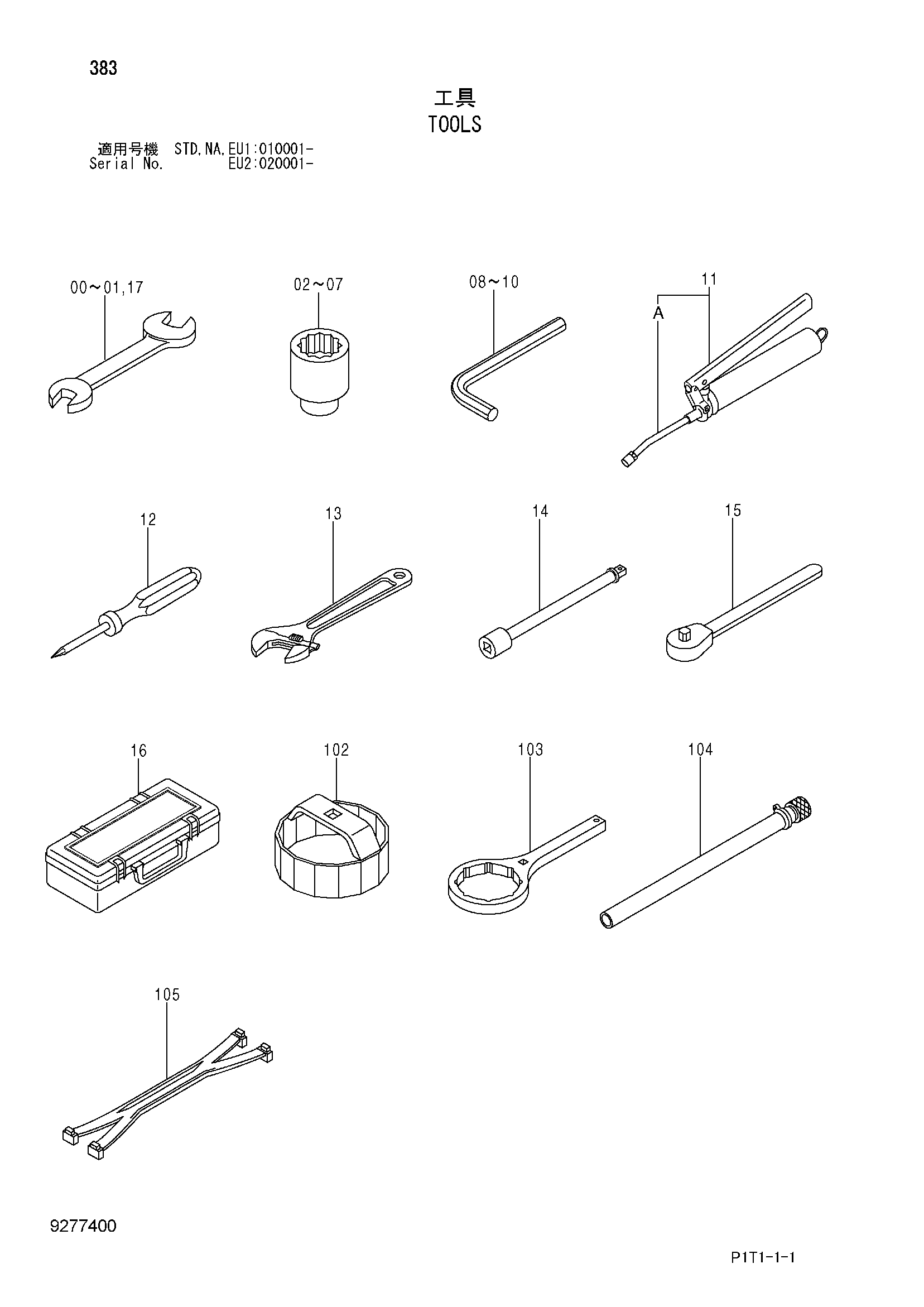 383

工具
TOOLS

適用号機 STD,NA,EU1:010001-
Serial No. EU2:020001-

00～01,17

02～07

08～10

11

A

12

13

14

15

16

102

103

104

105

9277400

P1T1-1-1