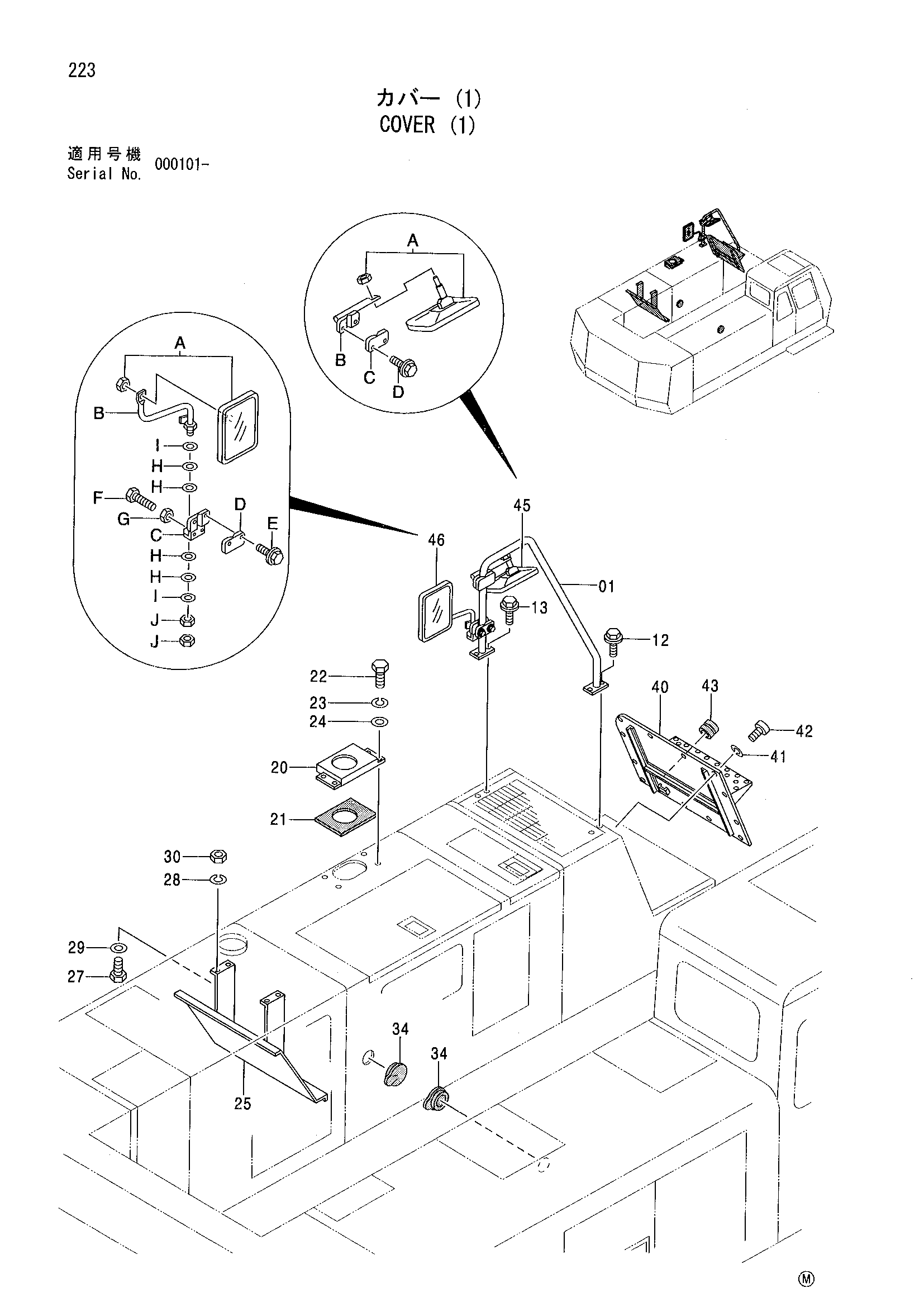 223

カバー (1)
COVER (1)

適用号機
Serial No. 000101-

A
B
C
D

A
B
I
H
H
F
G
C
D
E
H
H
I
J
J

45
46
01
13
12
22
23
24
20
21
40
43
42
41
30
28
29
27
25
34
34

Ⓜ