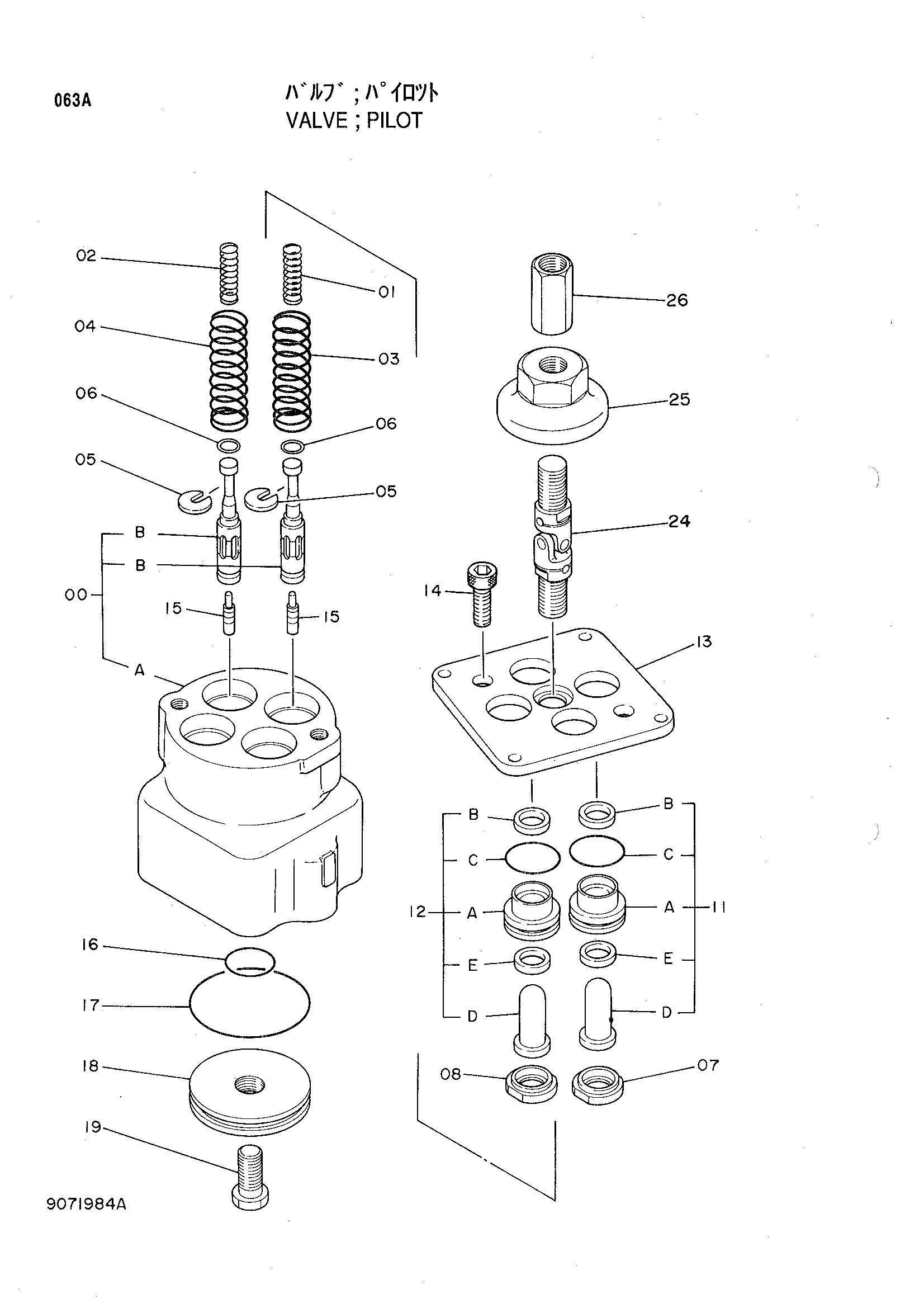 063A

ﾊﾞﾙﾌﾞ ; ﾊﾟｲﾛｯﾄ
VALVE ; PILOT

02
01
04
03
06
06
05
05
B
B
00
15
15
A
16
17
18
19
26
25
24
14
13
B
B
C
C
12
A
A
11
E
E
D
D
08
07

9071984A