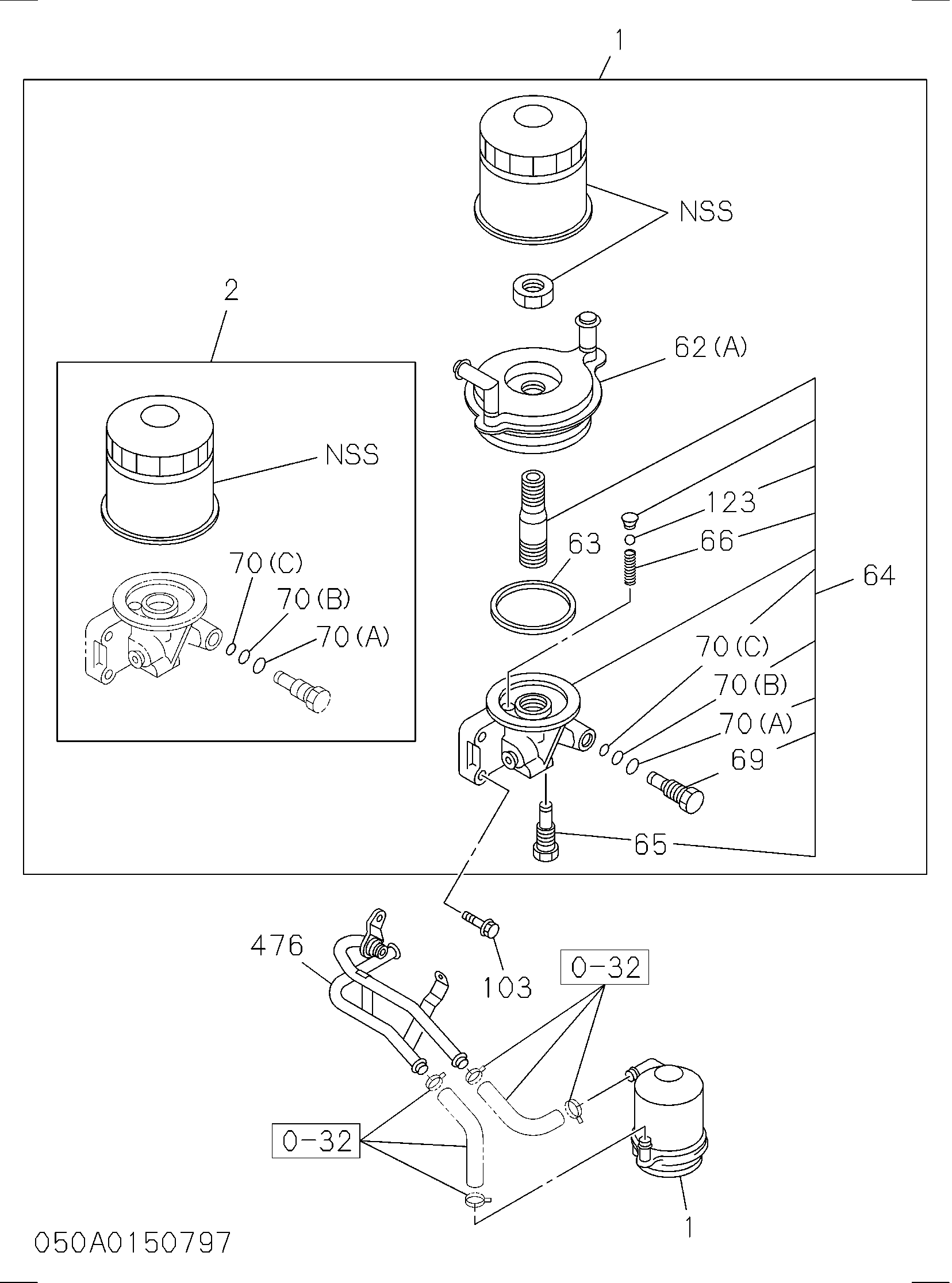 1

NSS

2

62(A)

NSS

123

66

63

64

70(C)

70(B)

70(A)

70(C)

70(B)

70(A)

69

65

476

103

0-32

0-32

1

050A0150797