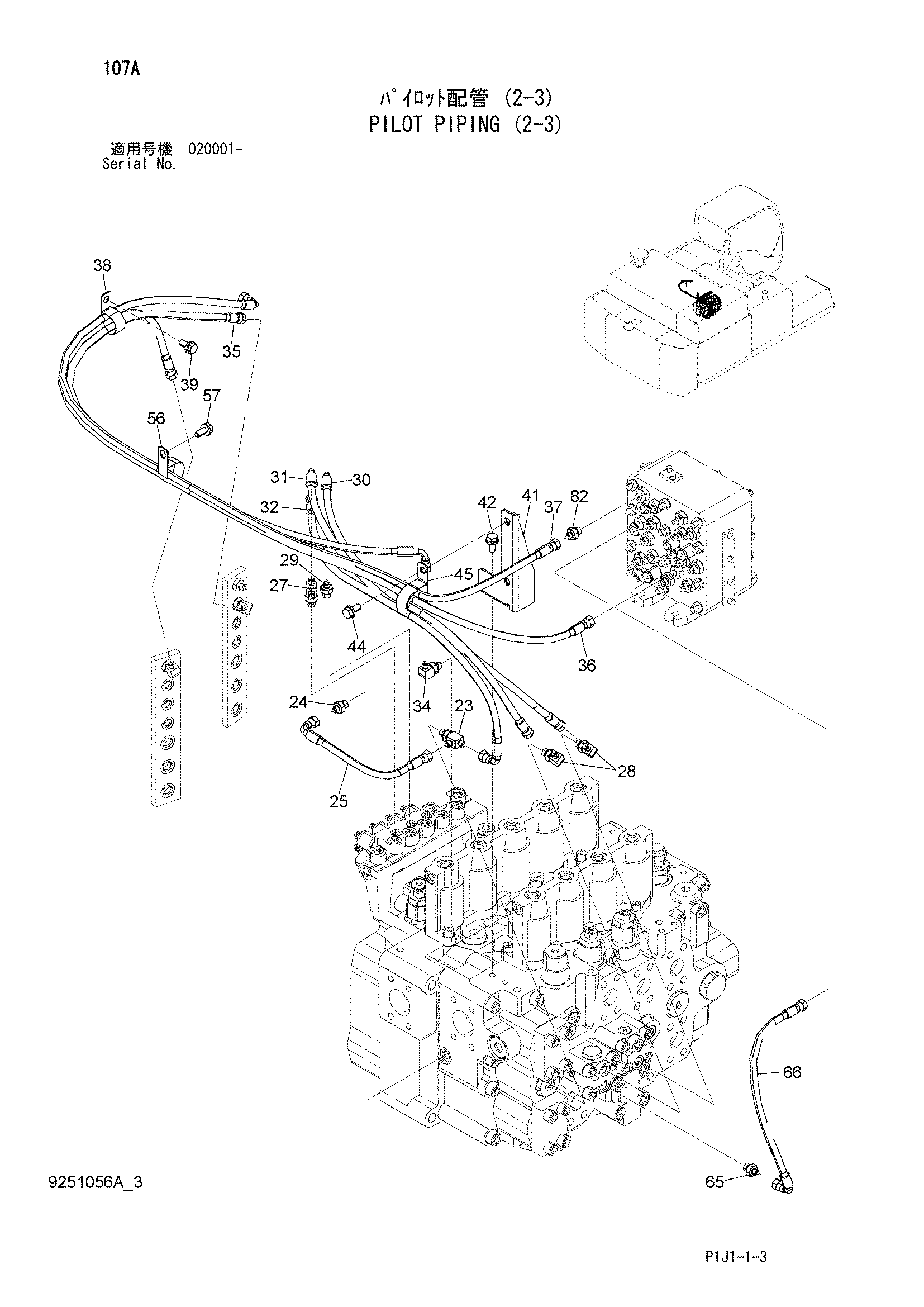 107A

ﾊﾟｲﾛｯﾄ配管 (2-3)
PILOT PIPING (2-3)

適用号機 020001-
Serial No.

38
35
39
57
56
31
30
32
42
41
37
82
29
27
45
44
36
34
24
23
28
25
66
65

9251056A_3

P1J1-1-3