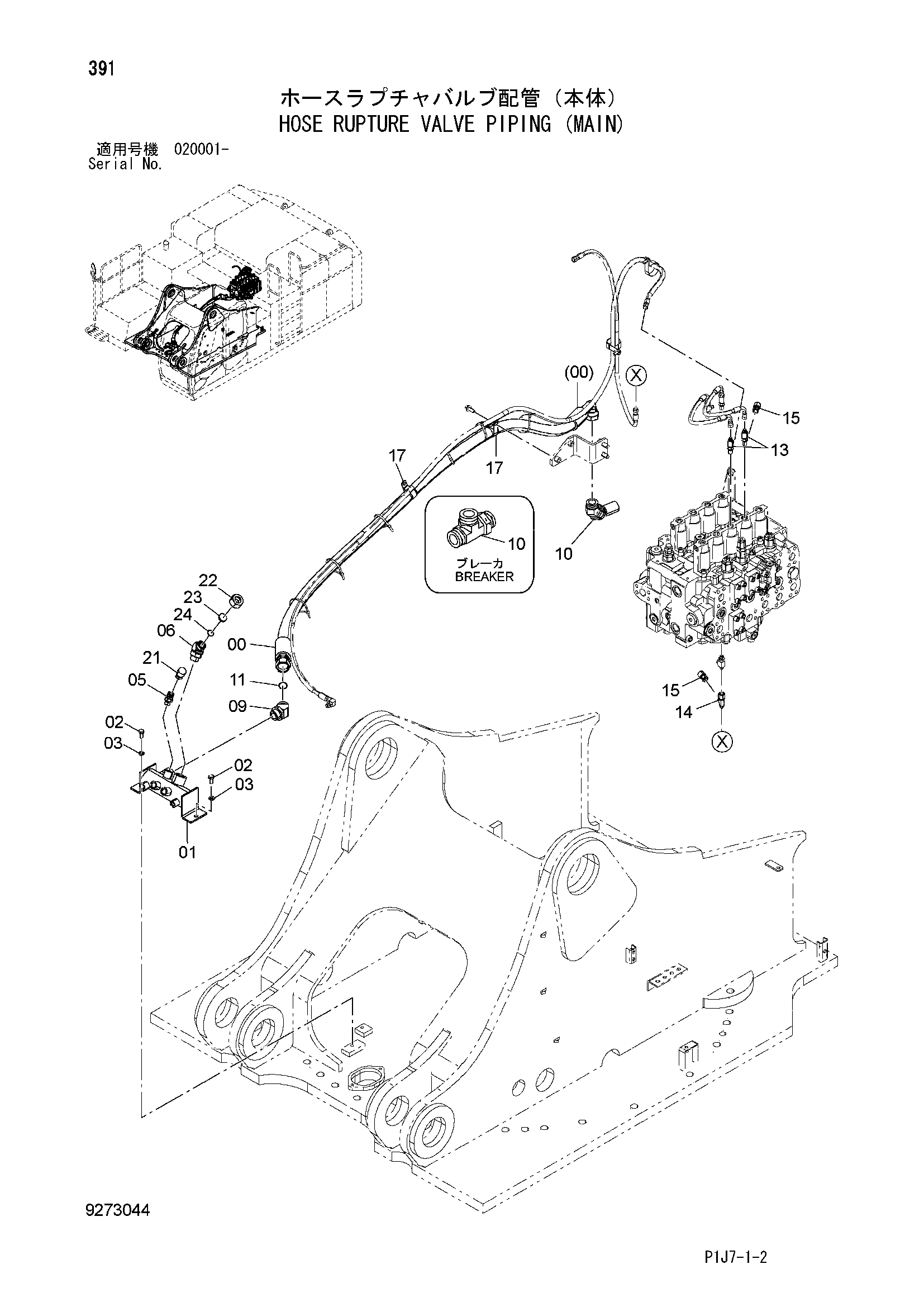 391

ホースラプチャバルブ配管（本体）
HOSE RUPTURE VALVE PIPING (MAIN)

適用号機 020001-
Serial No.

(00)
X
15
13
17
17
10
ブレーカ
BREAKER
10
22
23
24
06
00
21
05
11
09
02
03
02
03
01
15
14
X

9273044

P1J7-1-2