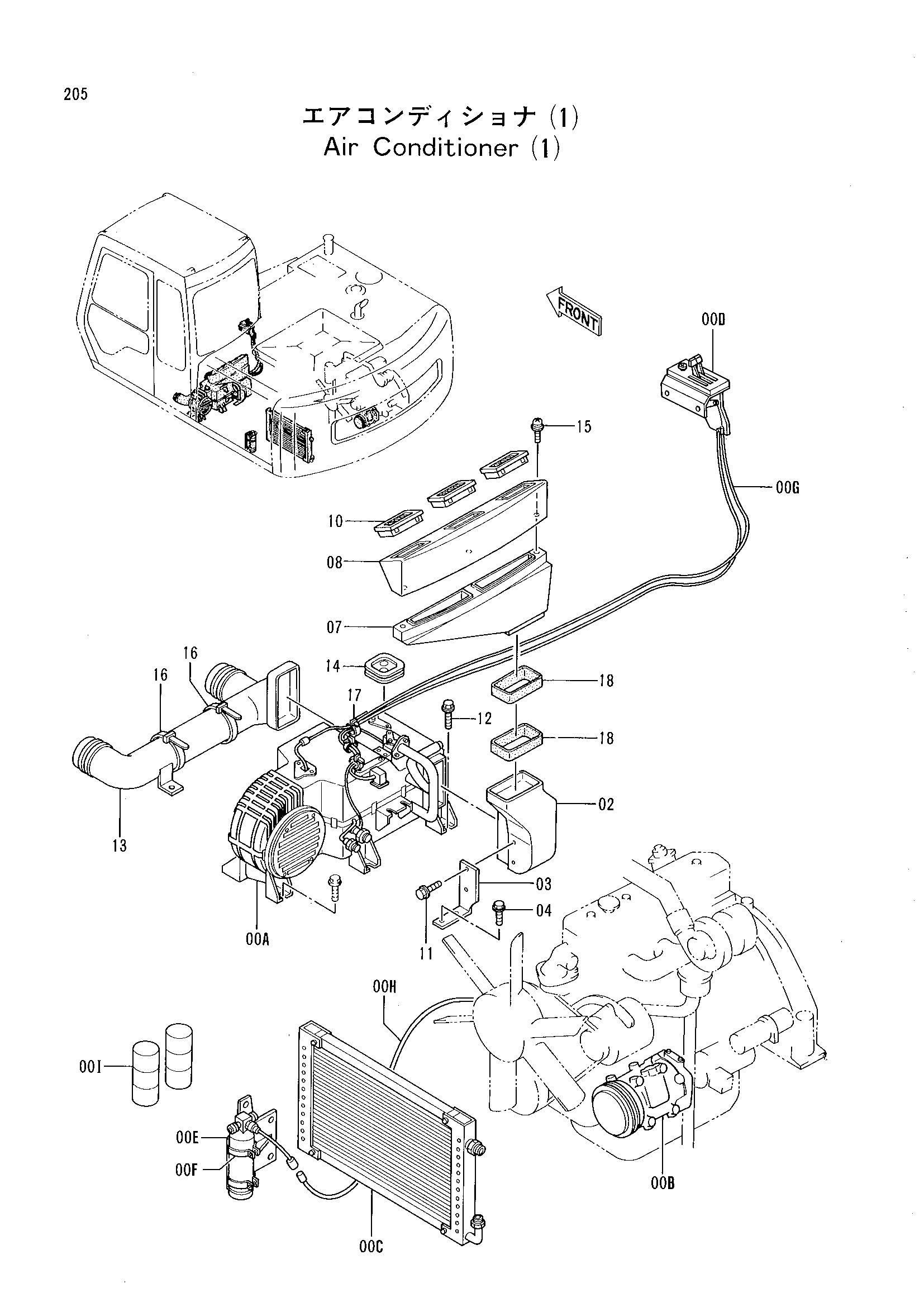 205

エアコンディショナ (1)
Air Conditioner (1)

FRONT

00D

15

00G

10

08

07

16

16

14

17

18

12

18

02

13

03

04

00A

11

00H

00I

00E

00F

00B

00C