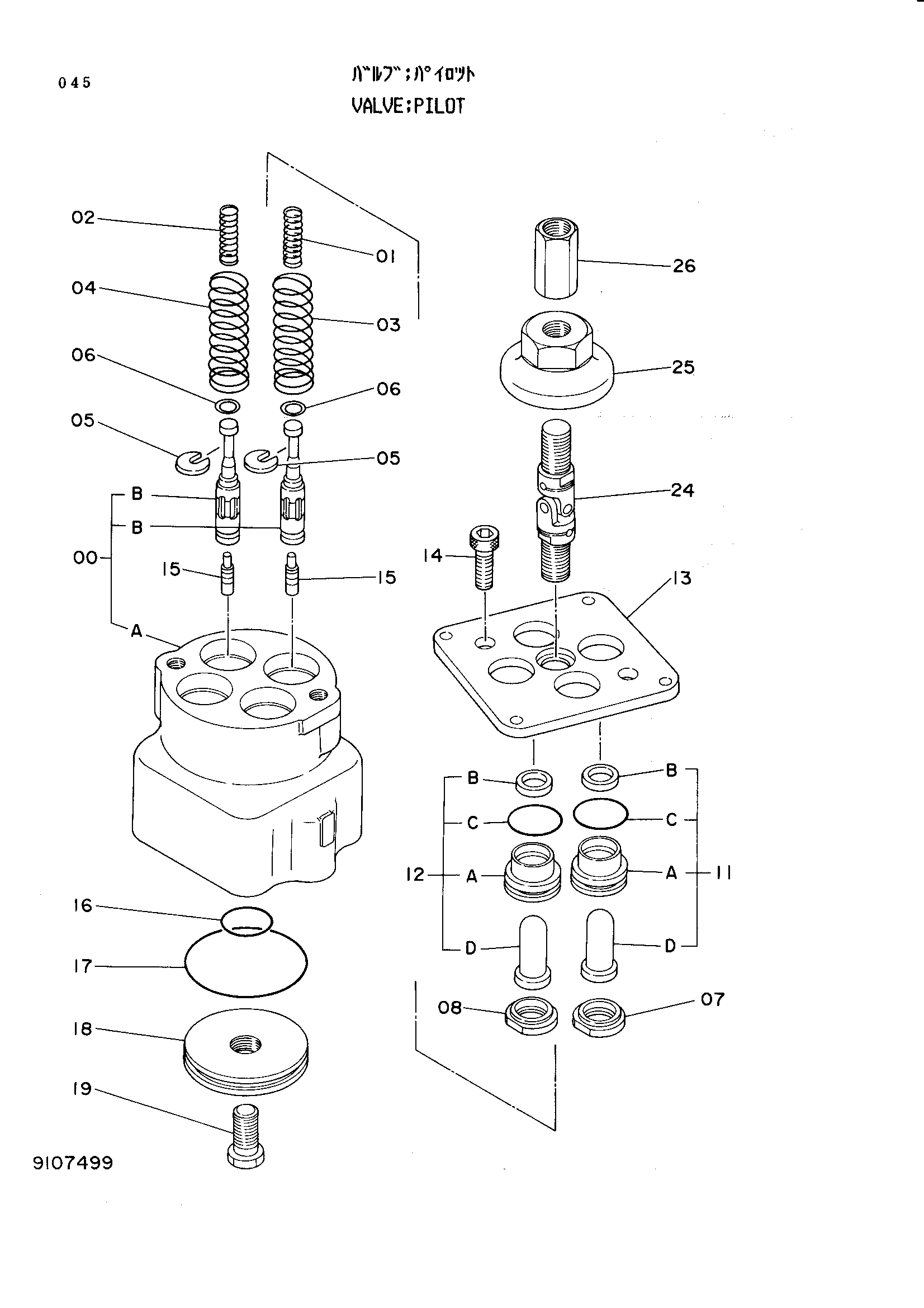 045

ﾊﾞﾙﾌﾞ;ﾊﾟｲﾛｯﾄ
VALVE;PILOT

02
01
04
03
06
06
05
05
B
B
00
15
15
A
26
25
24
14
13
B
B
C
C
12
A
A
11
D
D
08
07
16
17
18
19

9107499