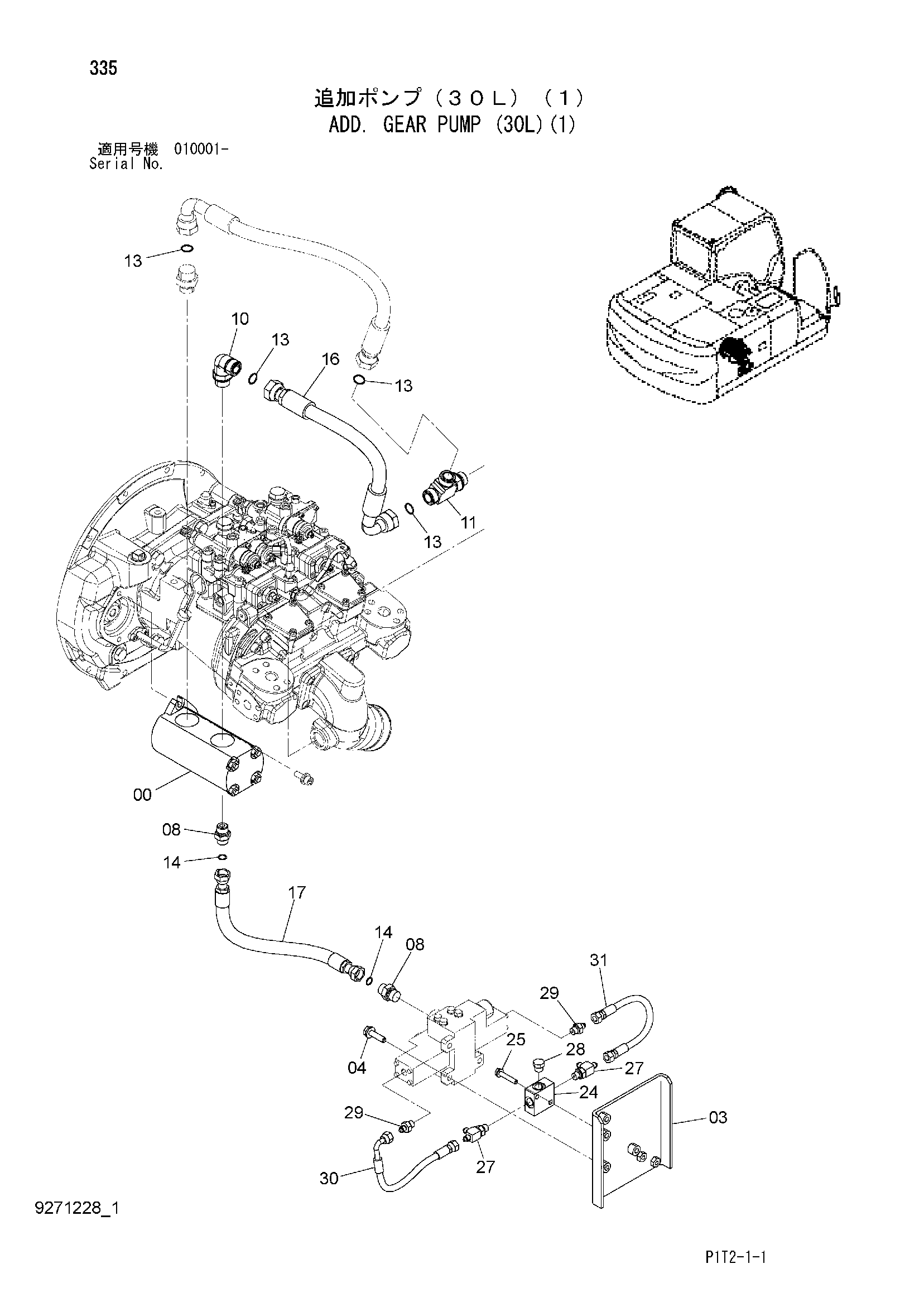 335

追加ポンプ（３０Ｌ）（１）
ADD. GEAR PUMP (30L)(1)

適用号機 010001-
Serial No.

13
10
13
16
13
11
13
00
08
14
17
14
08
31
29
25
28
27
04
24
03
29
27
30

9271228_1

P1T2-1-1