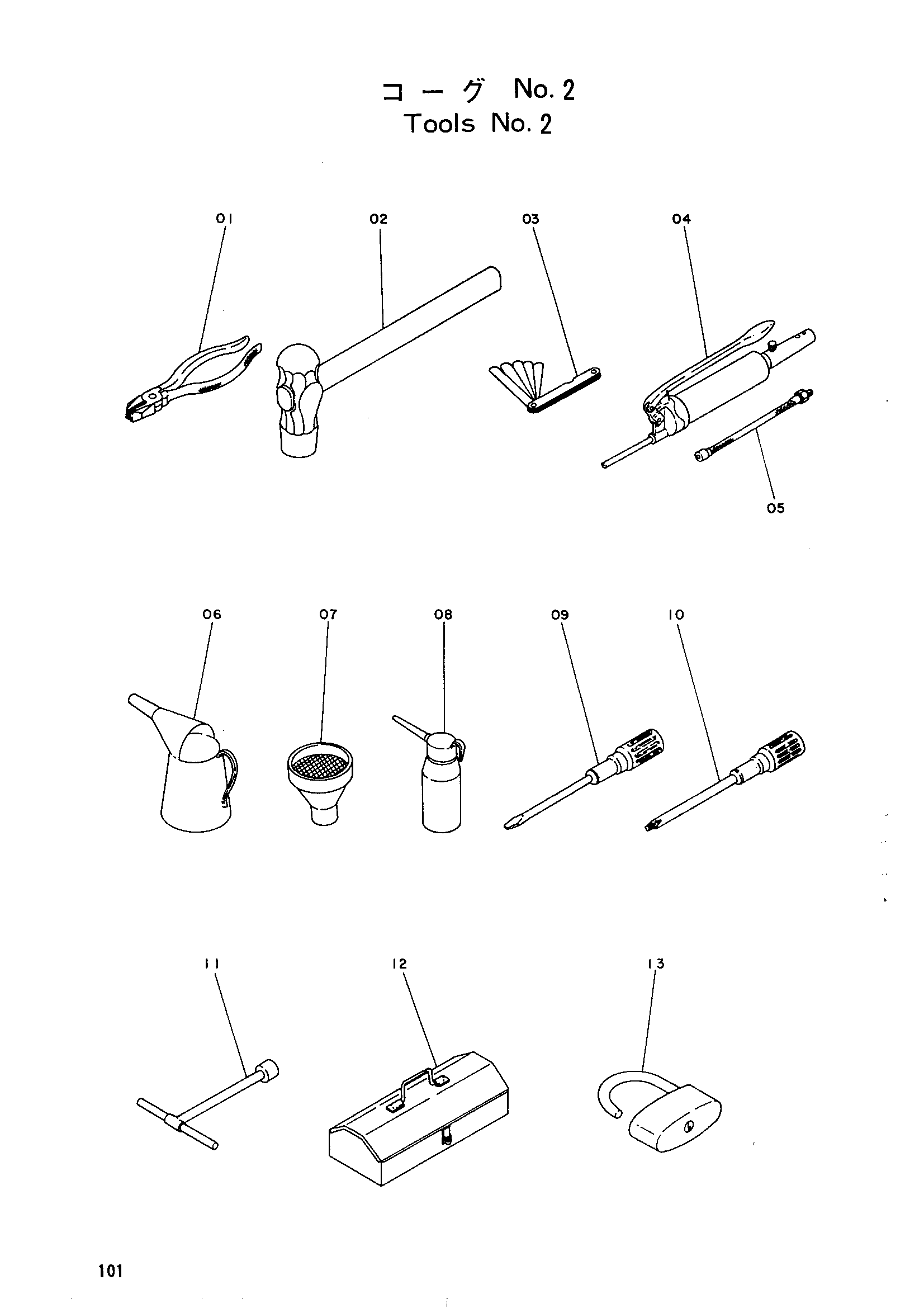 コーグ No. 2
Tools No. 2

01
02
03
04
05
06
07
08
09
10
11
12
13

101