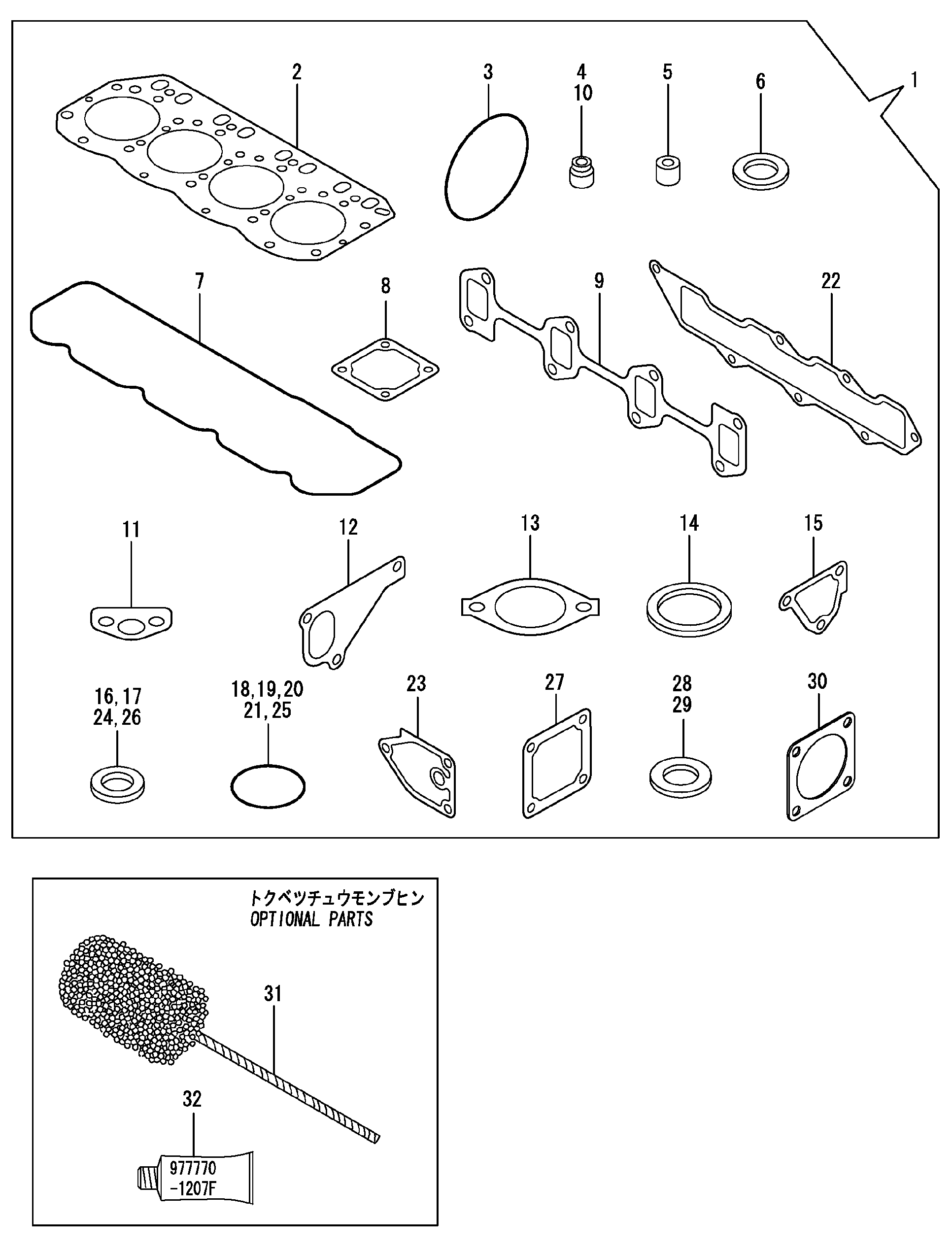 2
3
4
10
5
6
1
7
8
9
22
11
12
13
14
15
16, 17
24, 26
18, 19, 20
21, 25
23
27
28
29
30

トクベツチュウモンブヒン
OPTIONAL PARTS
31
32
977770
-1207F