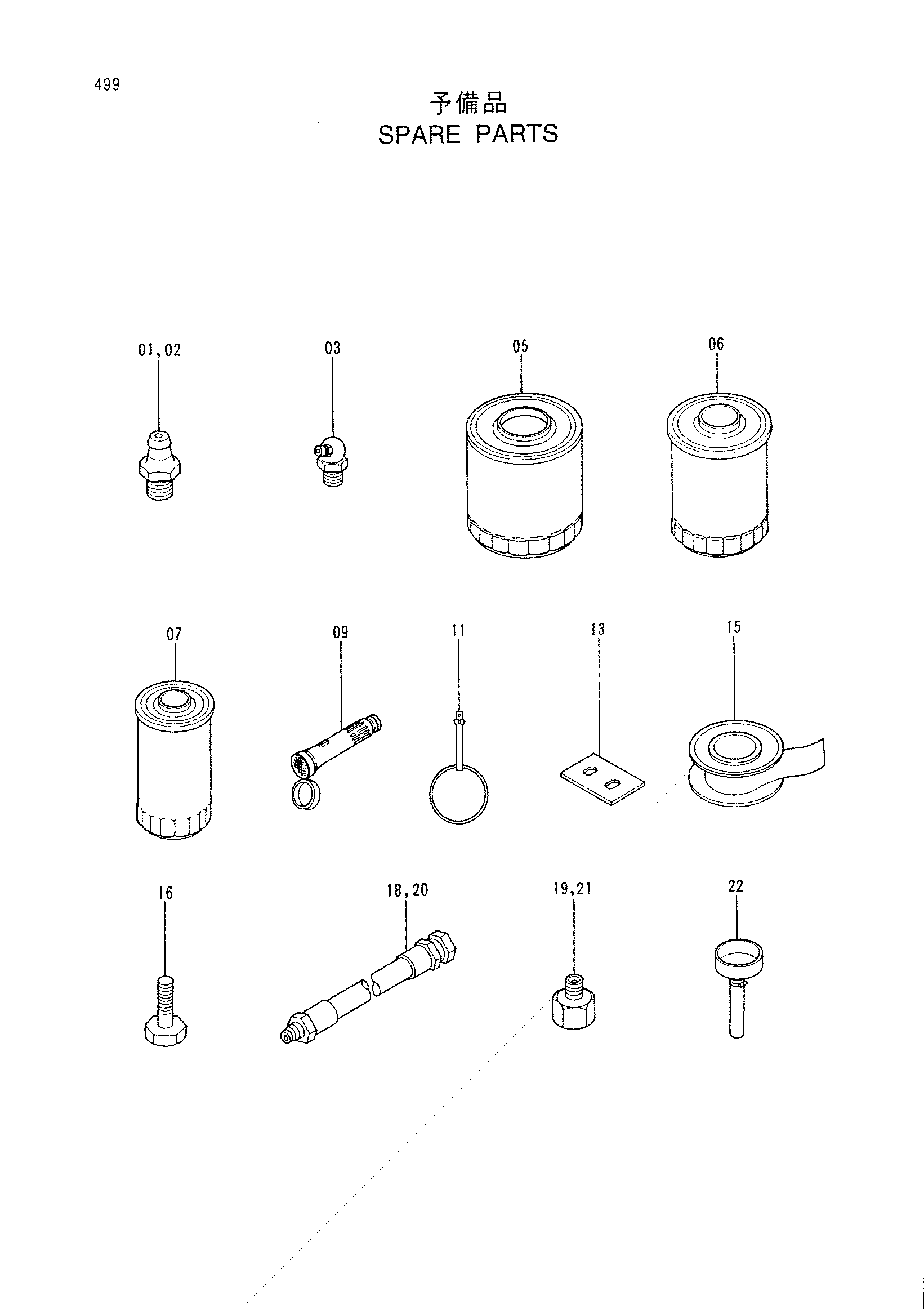 499

予備品
SPARE PARTS

01,02
03
05
06
07
09
11
13
15
16
18,20
19,21
22