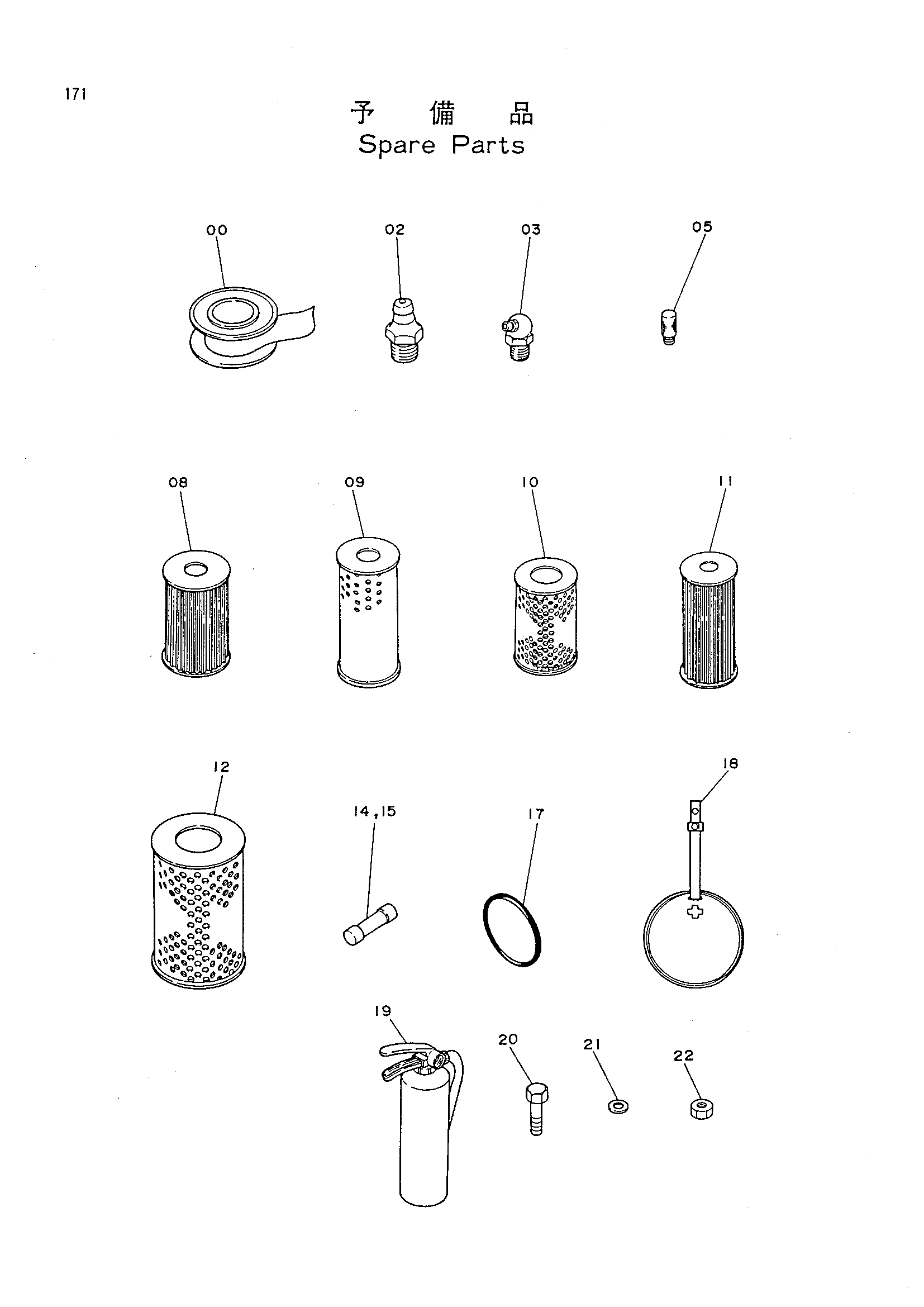 171

予 備 品
Spare Parts

00
02
03
05
08
09
10
11
12
14,15
17
18
19
20
21
22