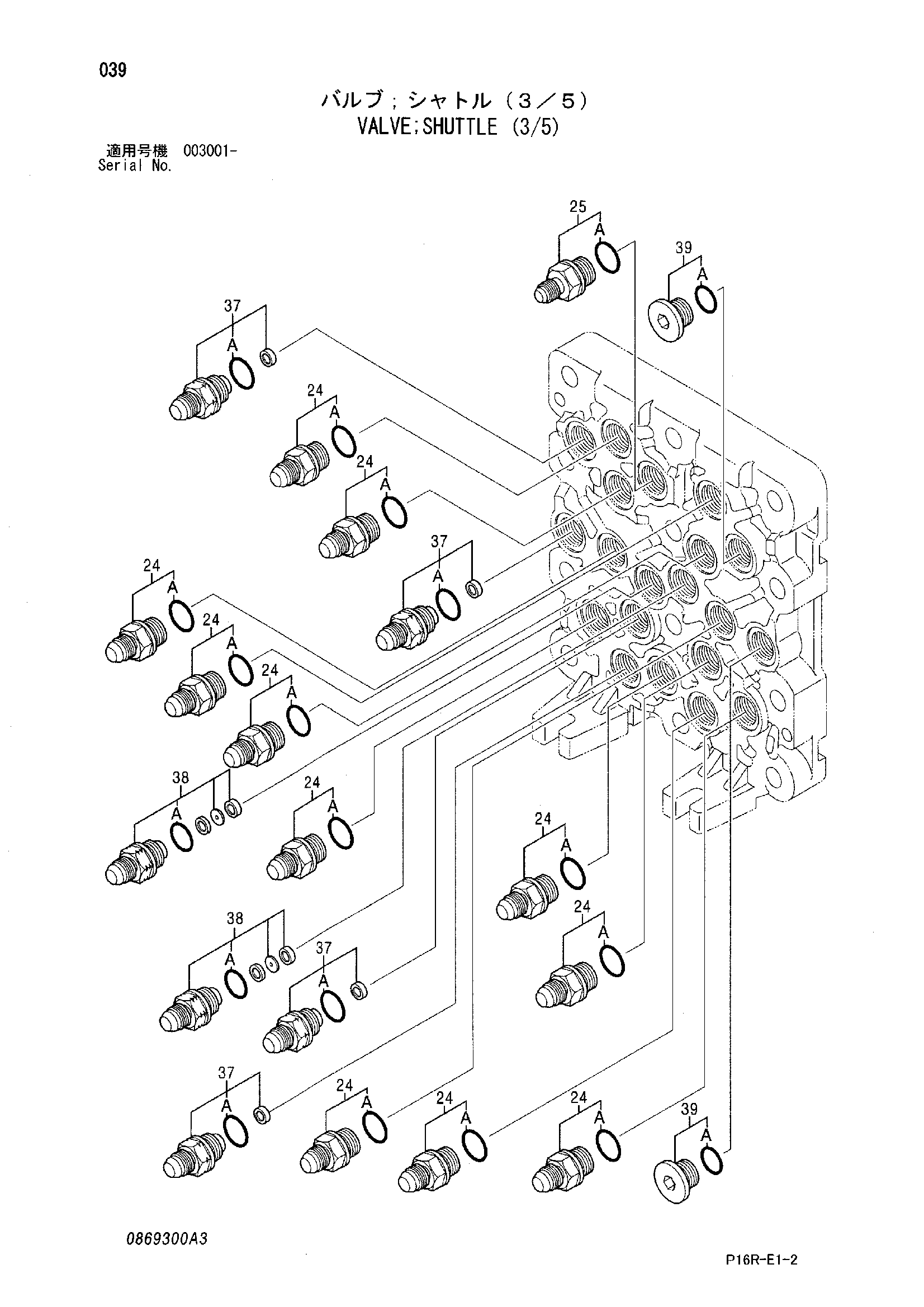 039

バルブ；シャトル（３／５）
VALVE;SHUTTLE (3/5)

適用号機 003001-
Serial No.

25
A
39
A
37
A
24
A
24
A
37
A
24
A
24
A
24
A
38
A
24
A
24
A
24
A
38
A
37
A
37
A
24
A
24
A
24
A
39
A

0869300A3

P16R-E1-2