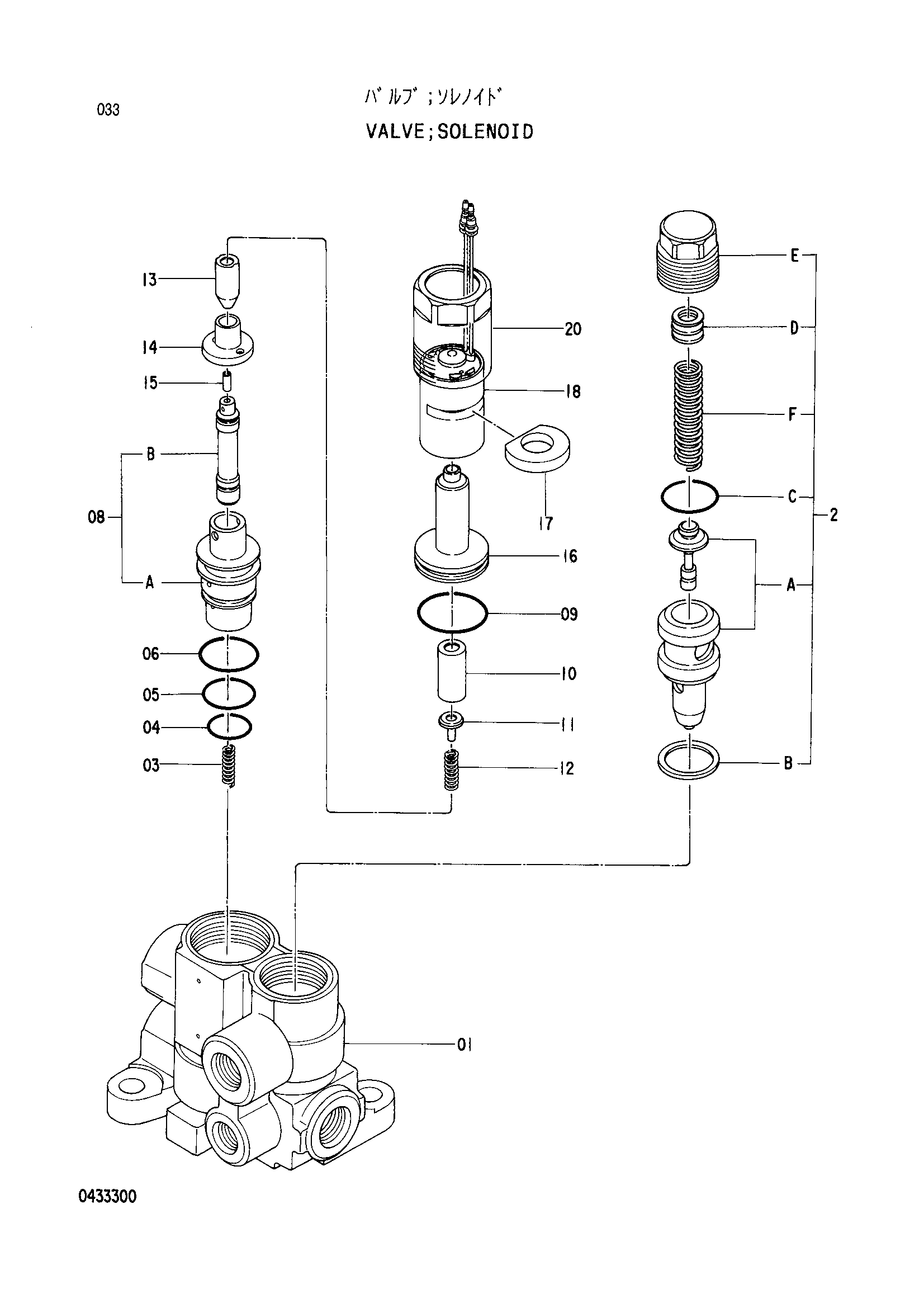 033

ﾊﾞﾙﾌﾞ;ｿﾚﾉｲﾄﾞ

VALVE;SOLENOID

13
14
15
B
08
A
06
05
04
03

20
18
17
16
09
10
11
12

E
D
F
C
2
A
B

01

0433300