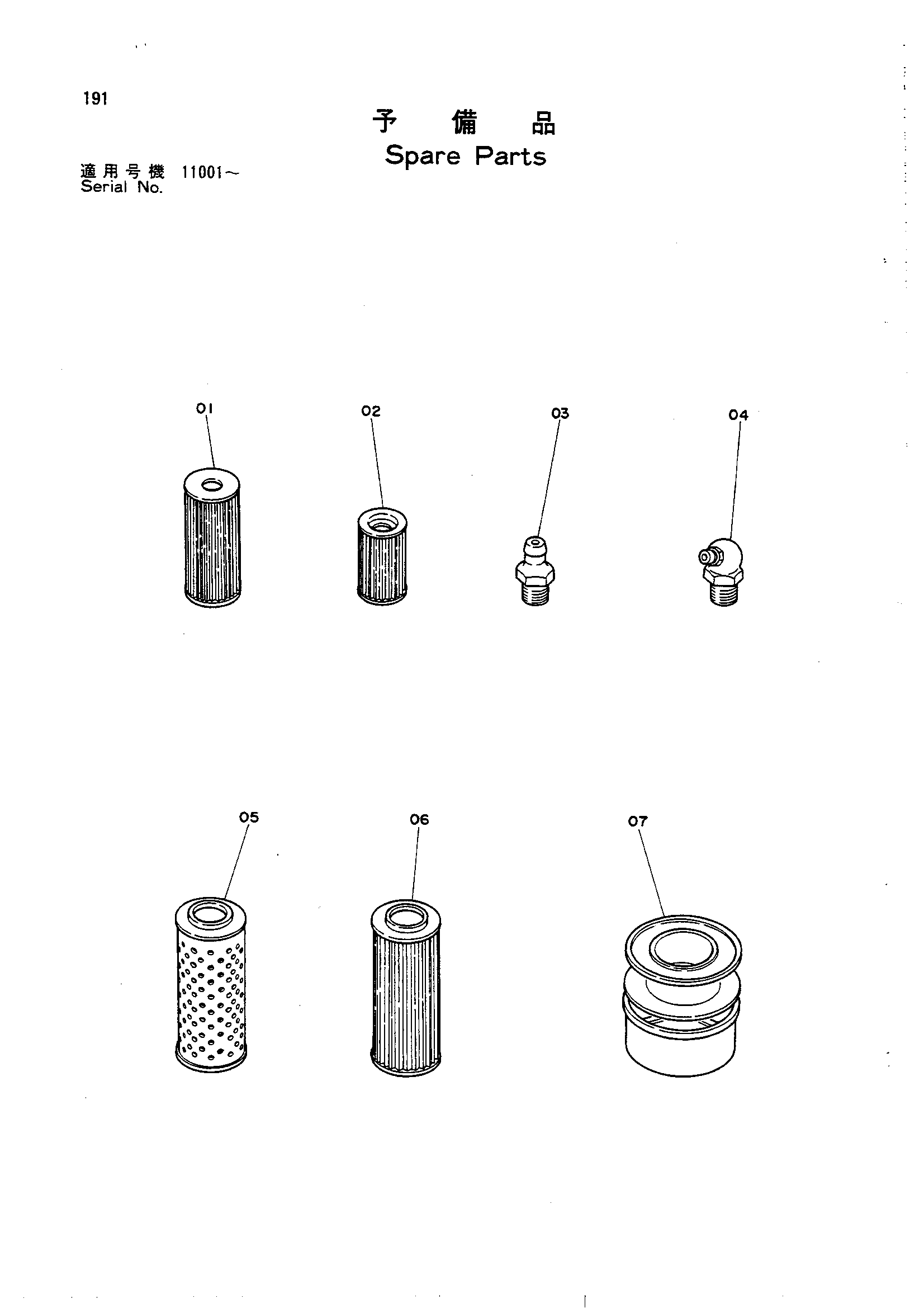 191

予 備 品
Spare Parts

適用号機 11001～
Serial No.

01
02
03
04

05
06
07