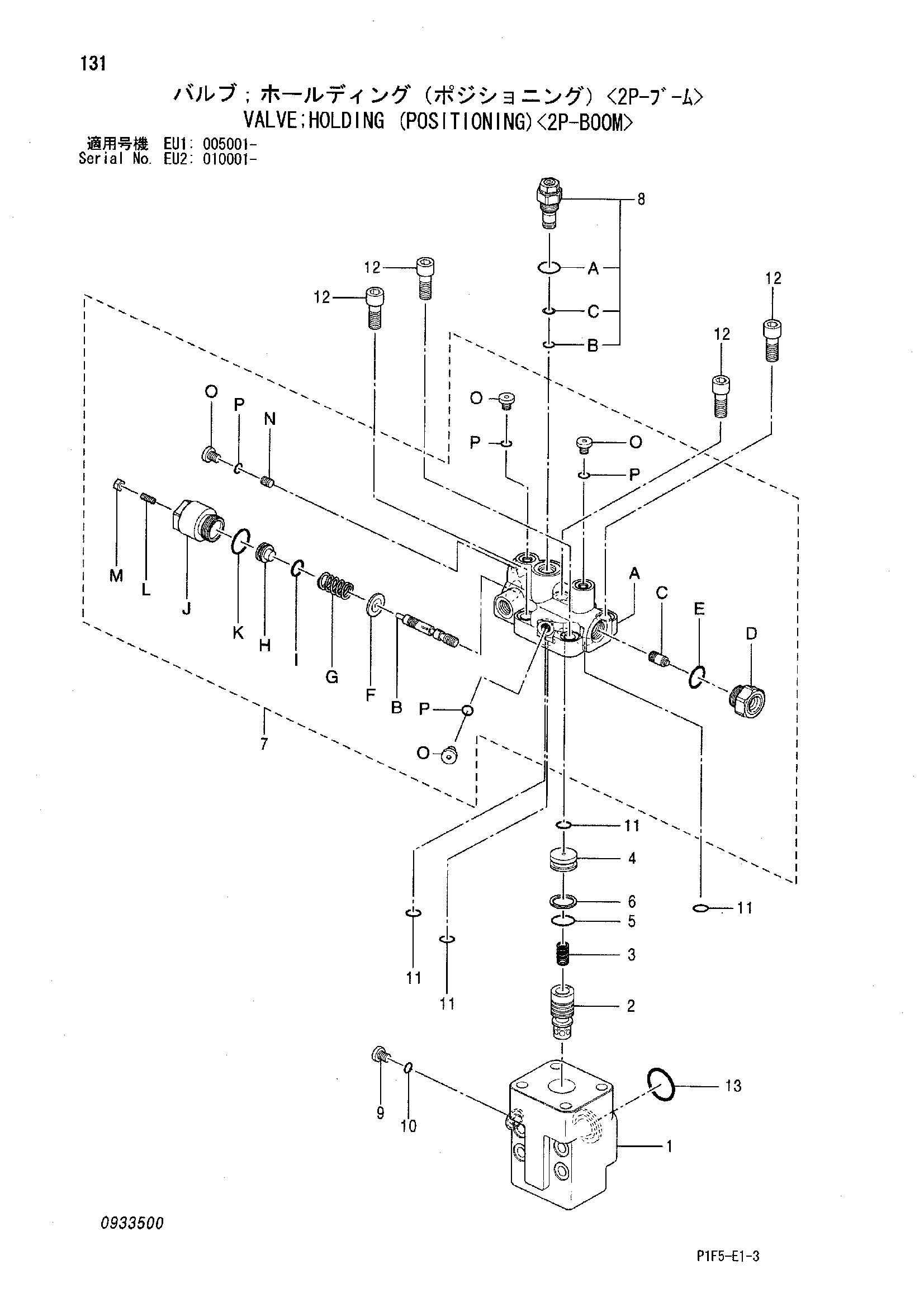 131

バルブ；ホールディング（ポジショニング）<2P-ブーム>
VALVE;HOLDING (POSITIONING)<2P-BOOM>

適用号機 EU1: 005001-
Serial No. EU2: 010001-

8
A
C
B
12
12
12
12
O
P
N
O
P
O
P
M
L
J
K
H
I
G
F
B
A
C
E
D
P
O
7
11
4
6
5
3
2
11
11
11
9
10
13
1

0933500

P1F5-E1-3