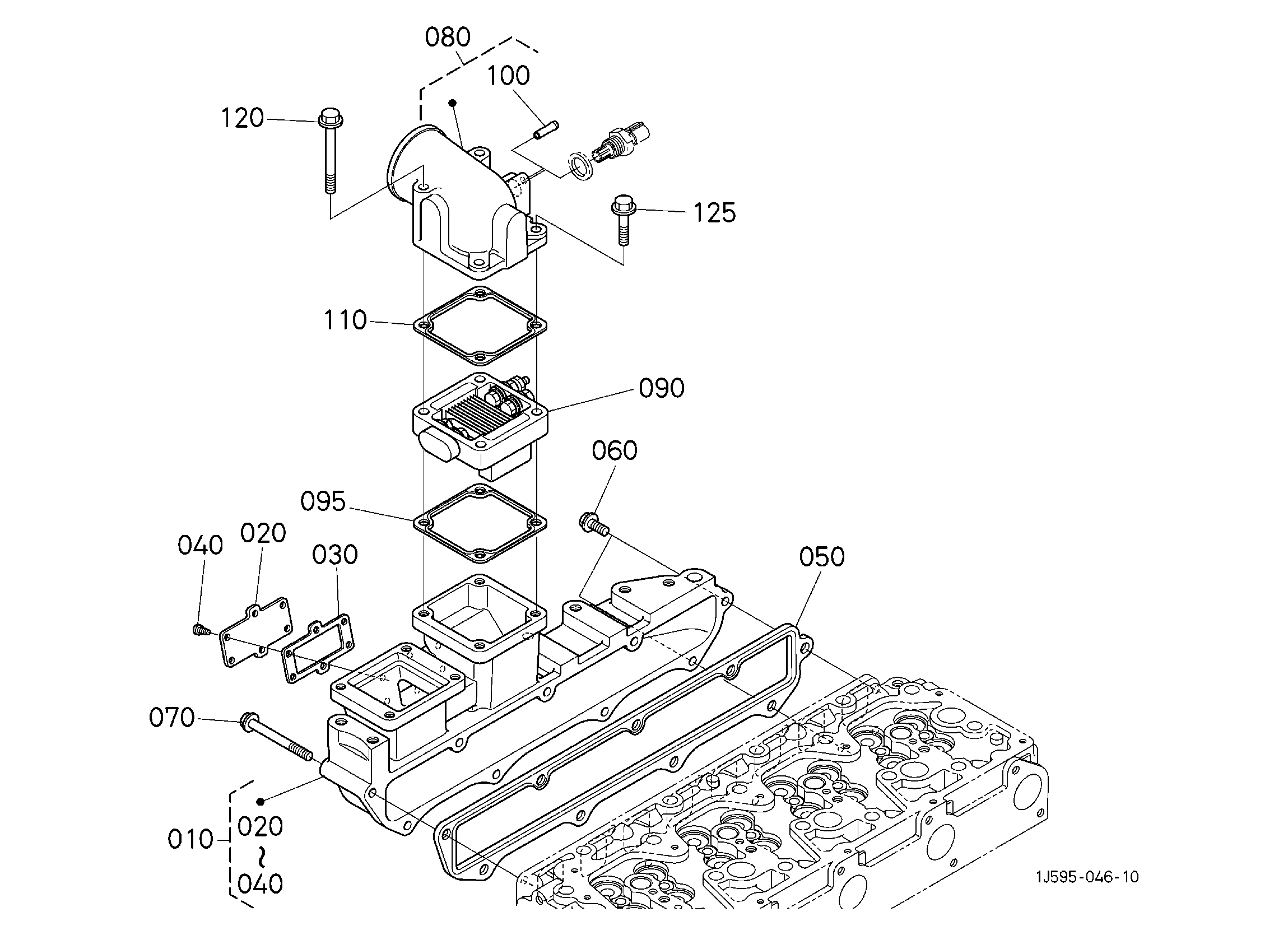 080
100
120
125
110
090
060
095
040
020
030
050
070
010
020
~
040
1J595-046-10