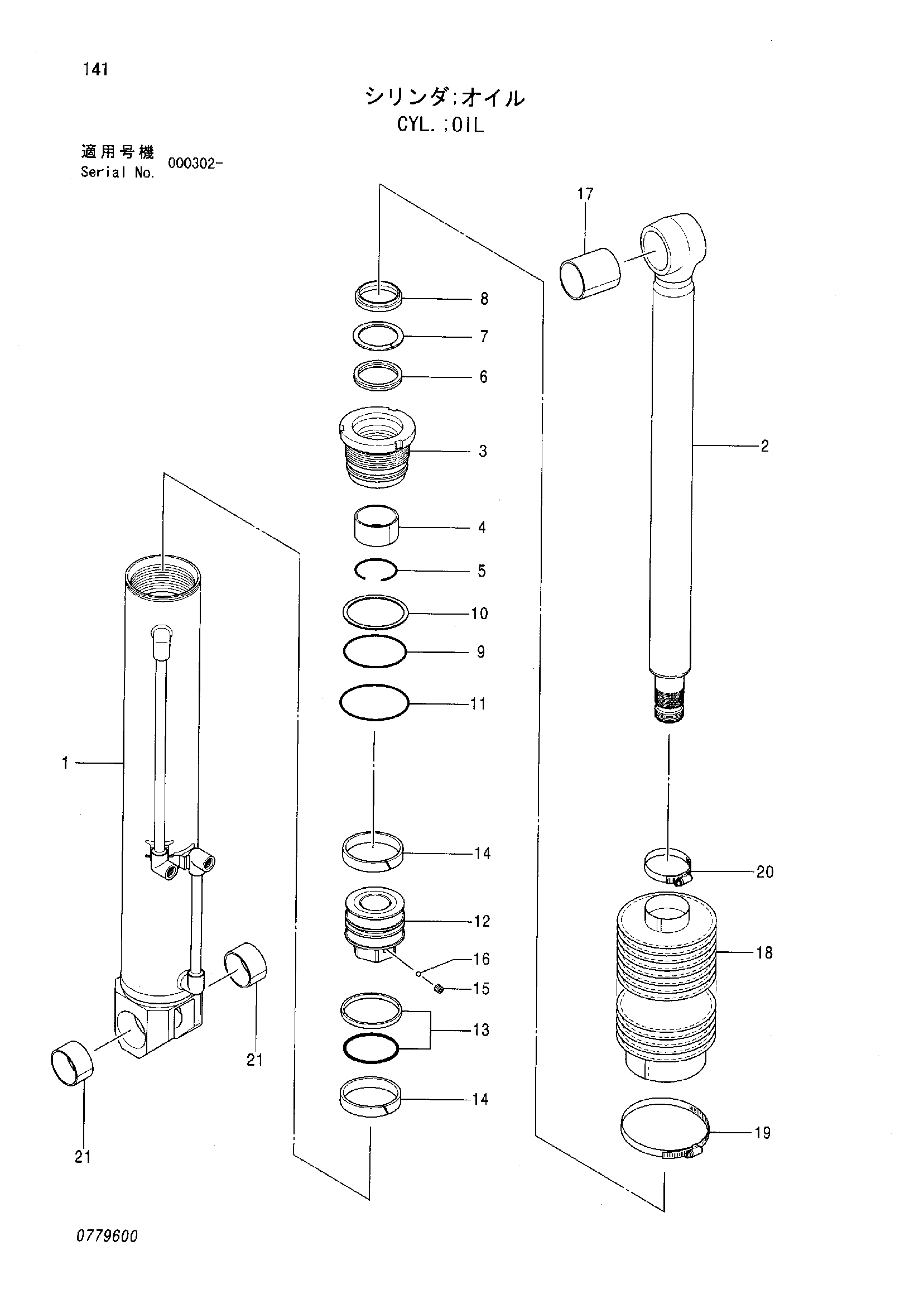 141

シリンダ;オイル
CYL.;OIL

適用号機
Serial No. 000302-

17
8
7
6
3
2
4
5
10
9
11
1
14
20
12
18
16
15
13
21
14
19
21

0779600