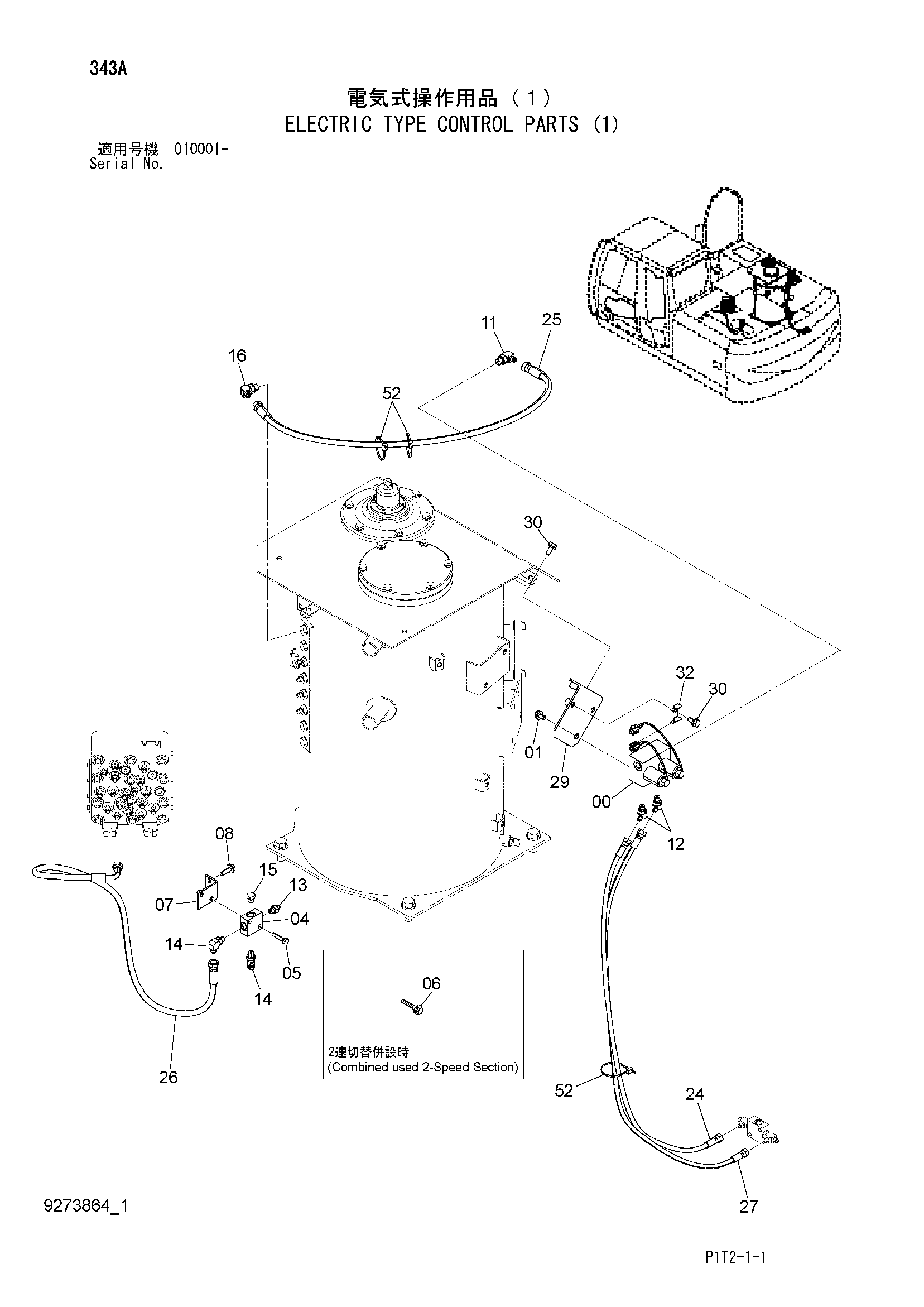 343A

電気式操作用品（1）
ELECTRIC TYPE CONTROL PARTS (1)

適用号機 010001-
Serial No.

11
25
16
52
30
32
30
01
29
00
12
08
15
13
07
04
14
05
14
06
2速切替併設時
(Combined used 2-Speed Section)
26
52
24
27

9273864_1

P1T2-1-1