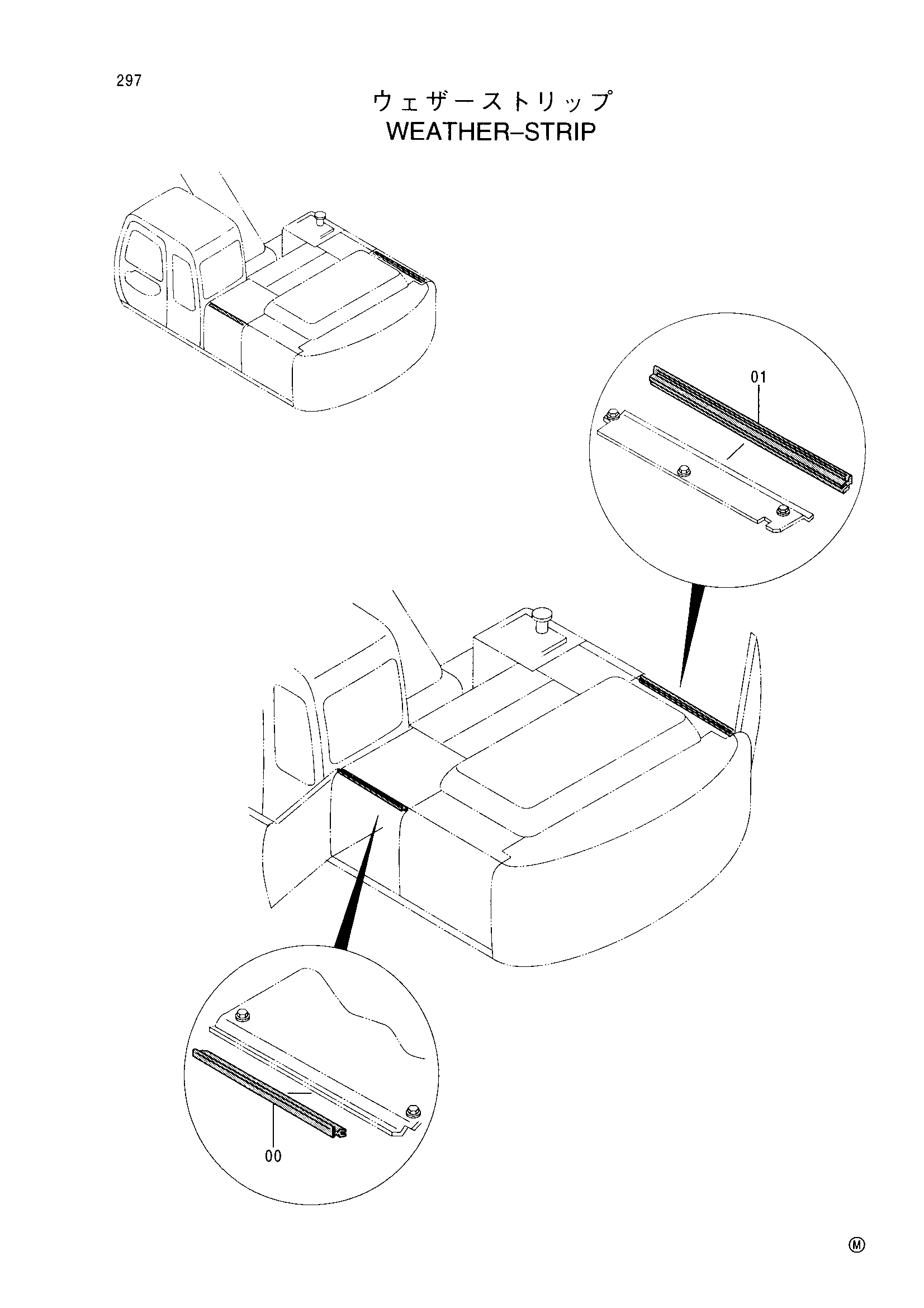 297

ウェザーストリップ
WEATHER-STRIP

01

00

Ⓜ