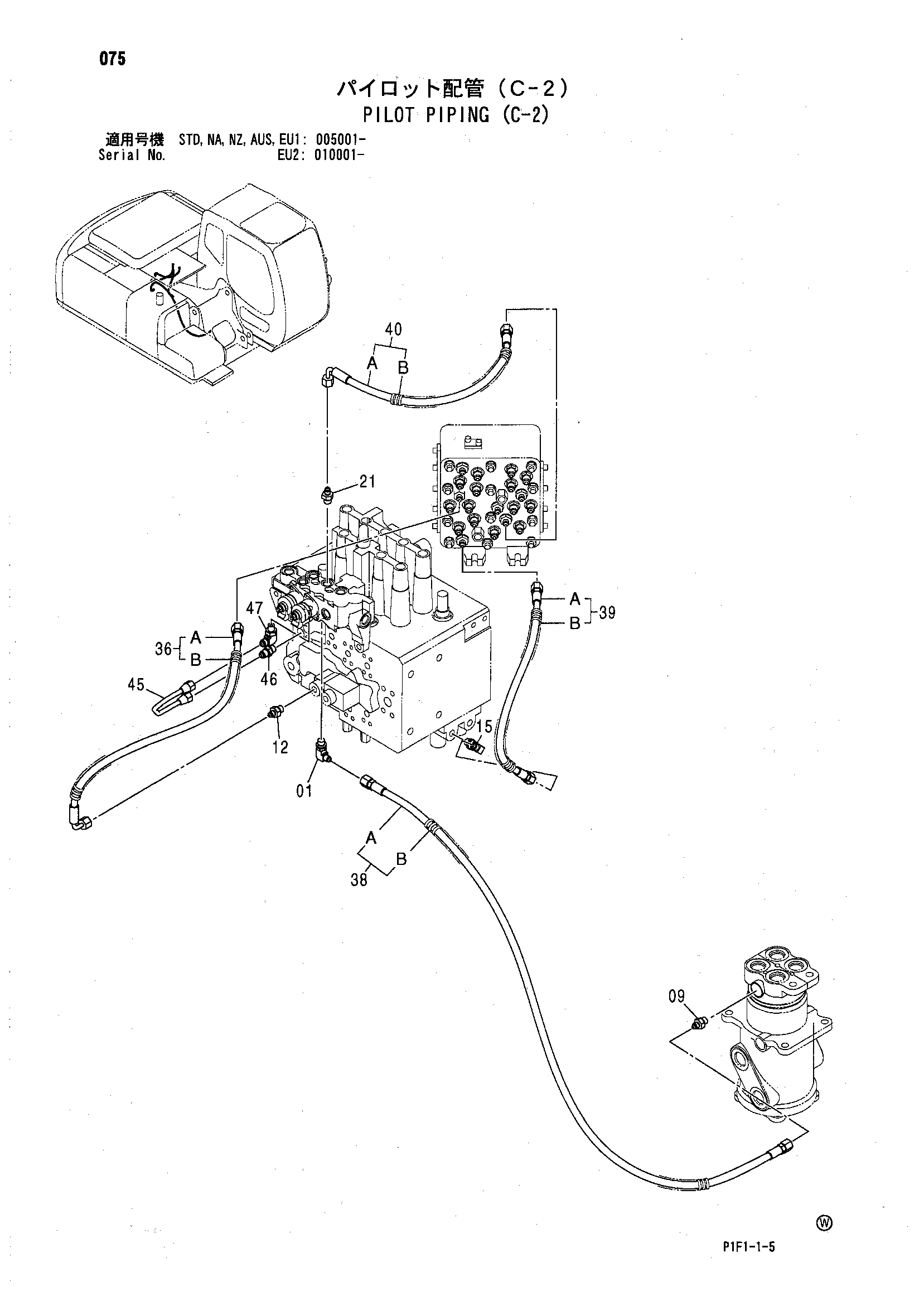 075

パイロット配管（C-2）
PILOT PIPING (C-2)

適用号機 STD, NA, NZ, AUS, EU1: 005001-
Serial No. EU2: 010001-

40
A
B
21
A
B
39
47
36
A
B
46
45
12
15
01
A
B
38
09

Ⓦ

P1F1-1-5