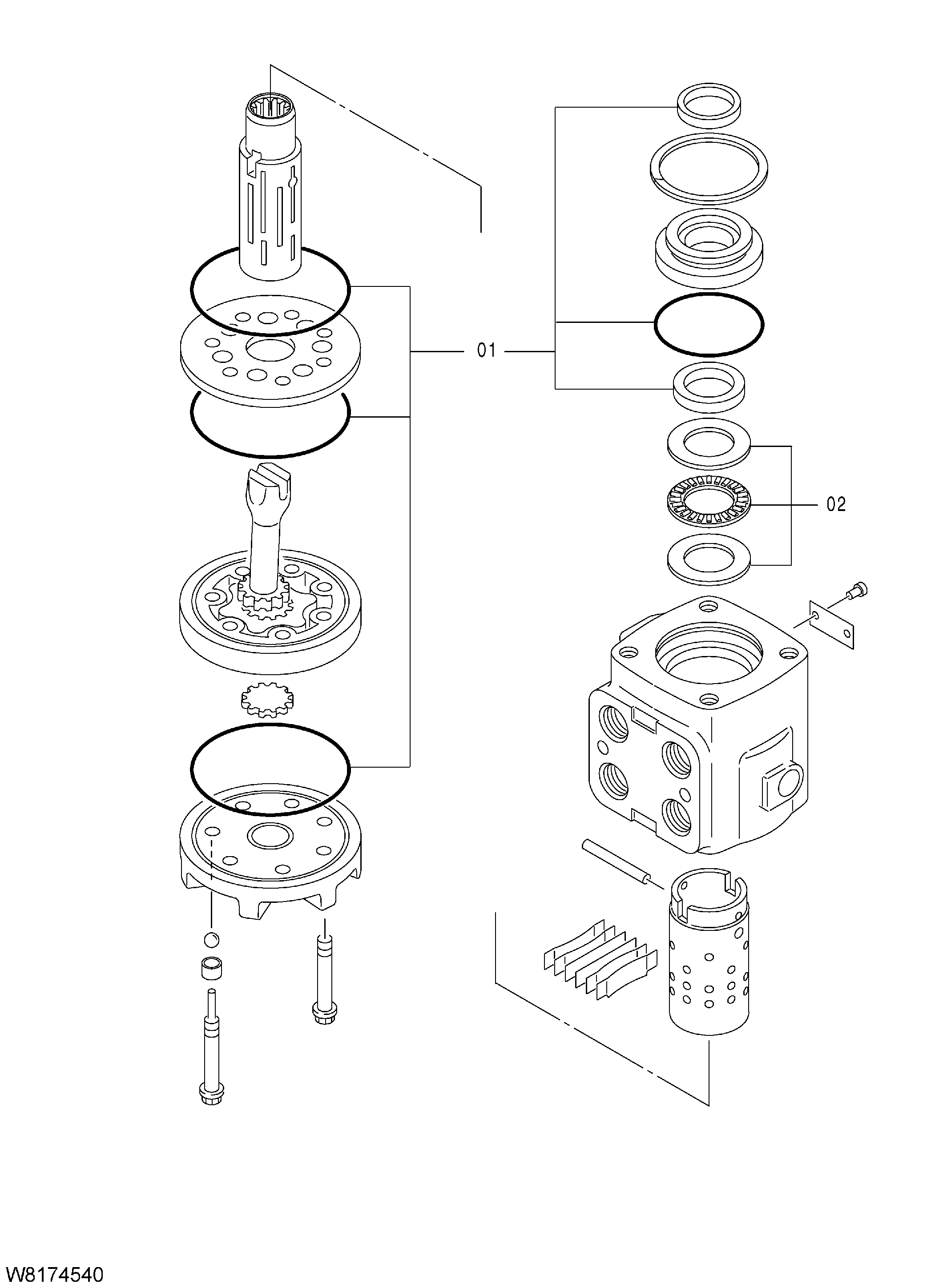 01

02

W8174540