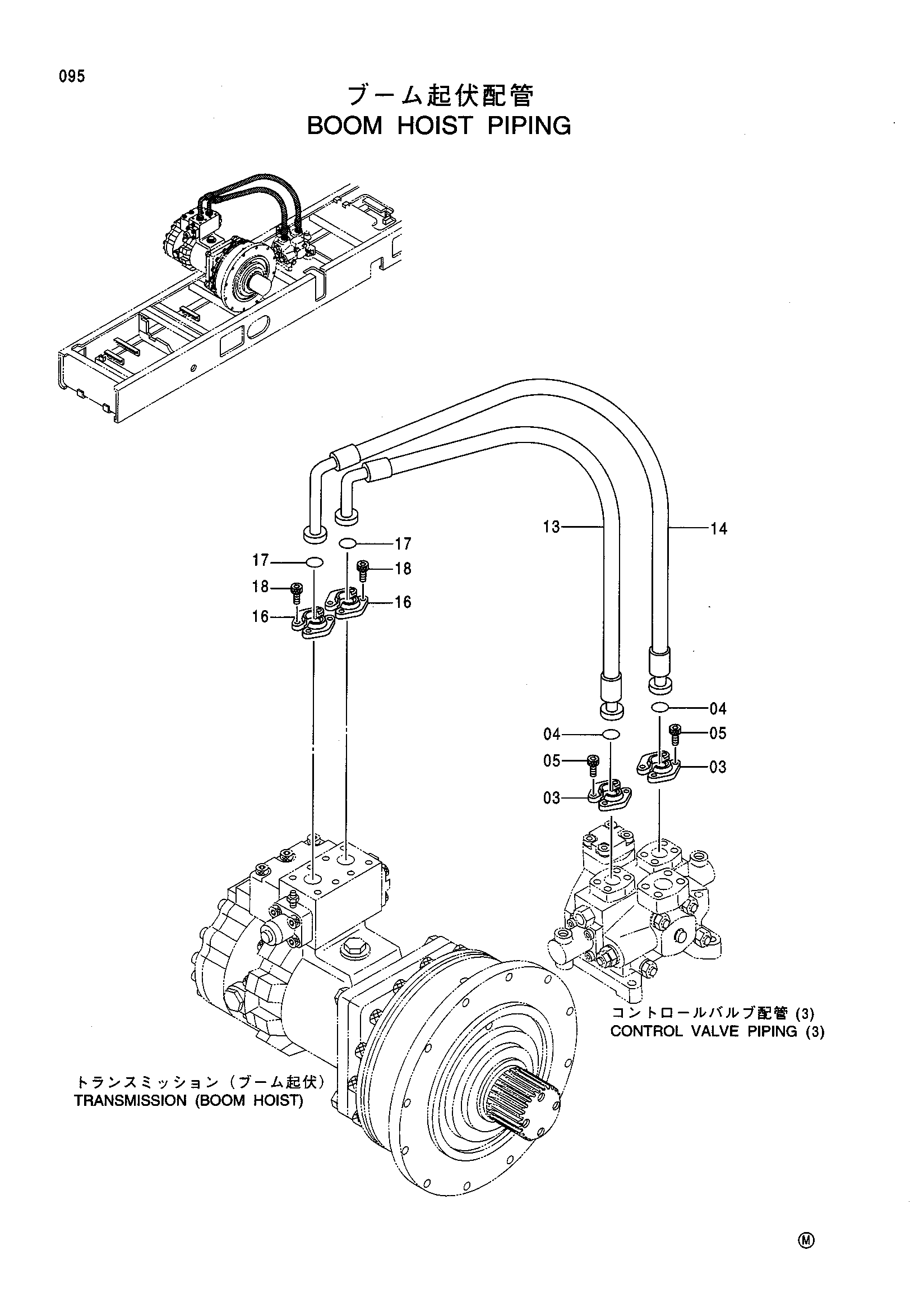 095

ブーム起伏配管
BOOM HOIST PIPING

13
14
17
17
18
18
16
16
04
04
05
05
03
03

コントロールバルブ配管 (3)
CONTROL VALVE PIPING (3)

トランスミッション（ブーム起伏）
TRANSMISSION (BOOM HOIST)

Ⓜ