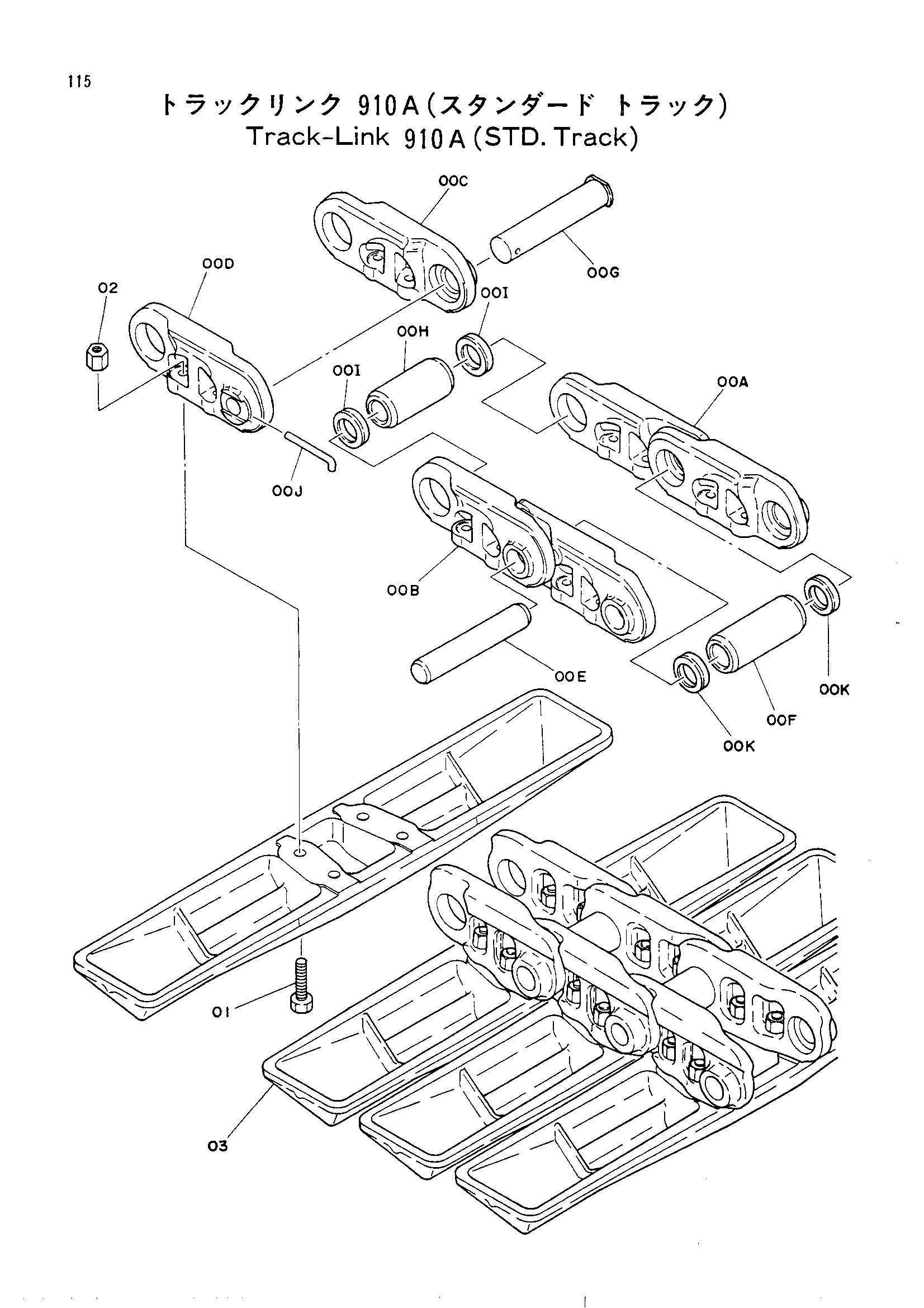 115

トラックリンク 910A (スタンダード トラック)
Track-Link 910A (STD. Track)

00C
00G
00D
02
00I
00H
00I
00A
00J
00B
00E
00K
00F
00K
01
03