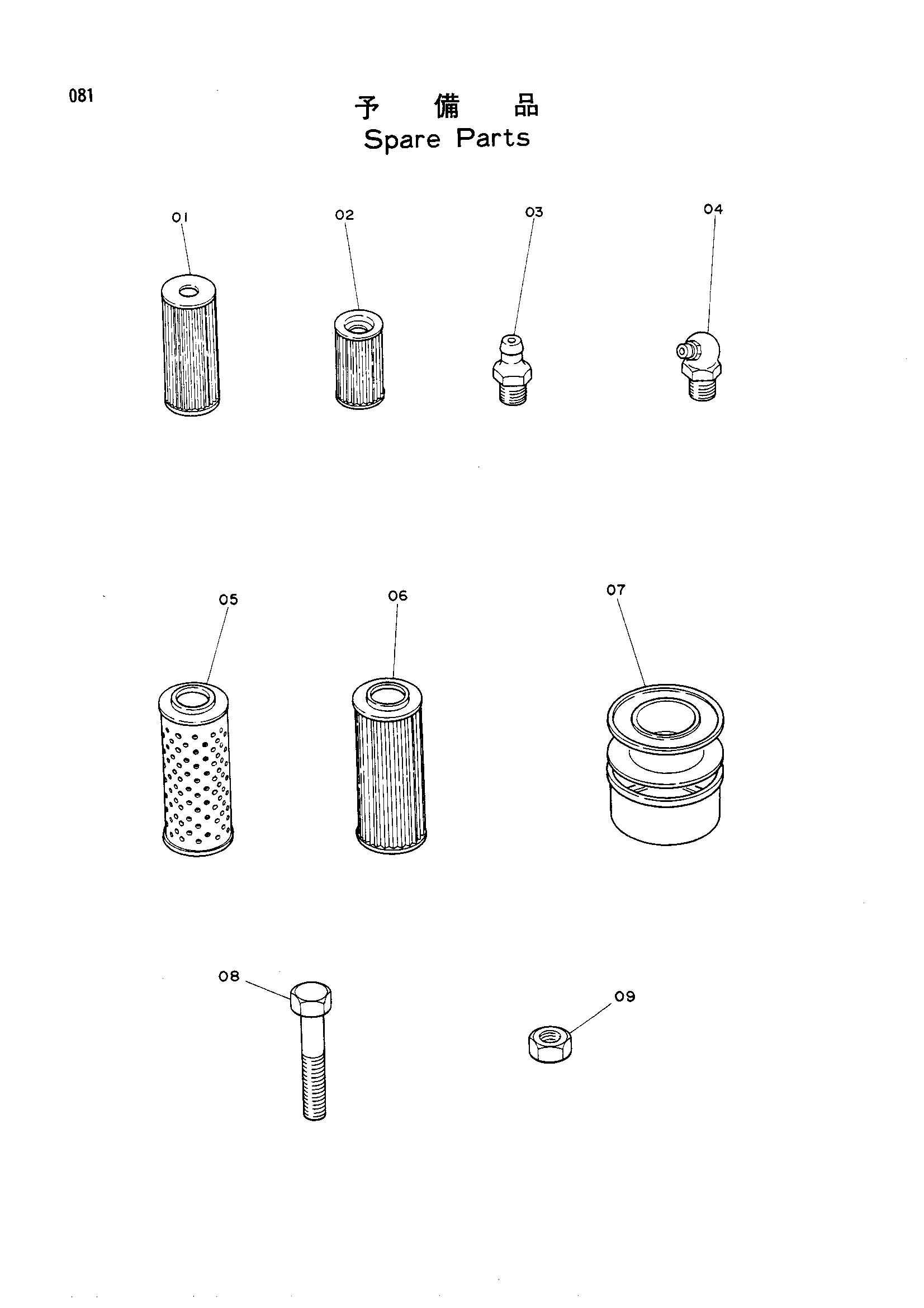 081

予 備 品
Spare Parts

01
02
03
04

05
06
07

08
09