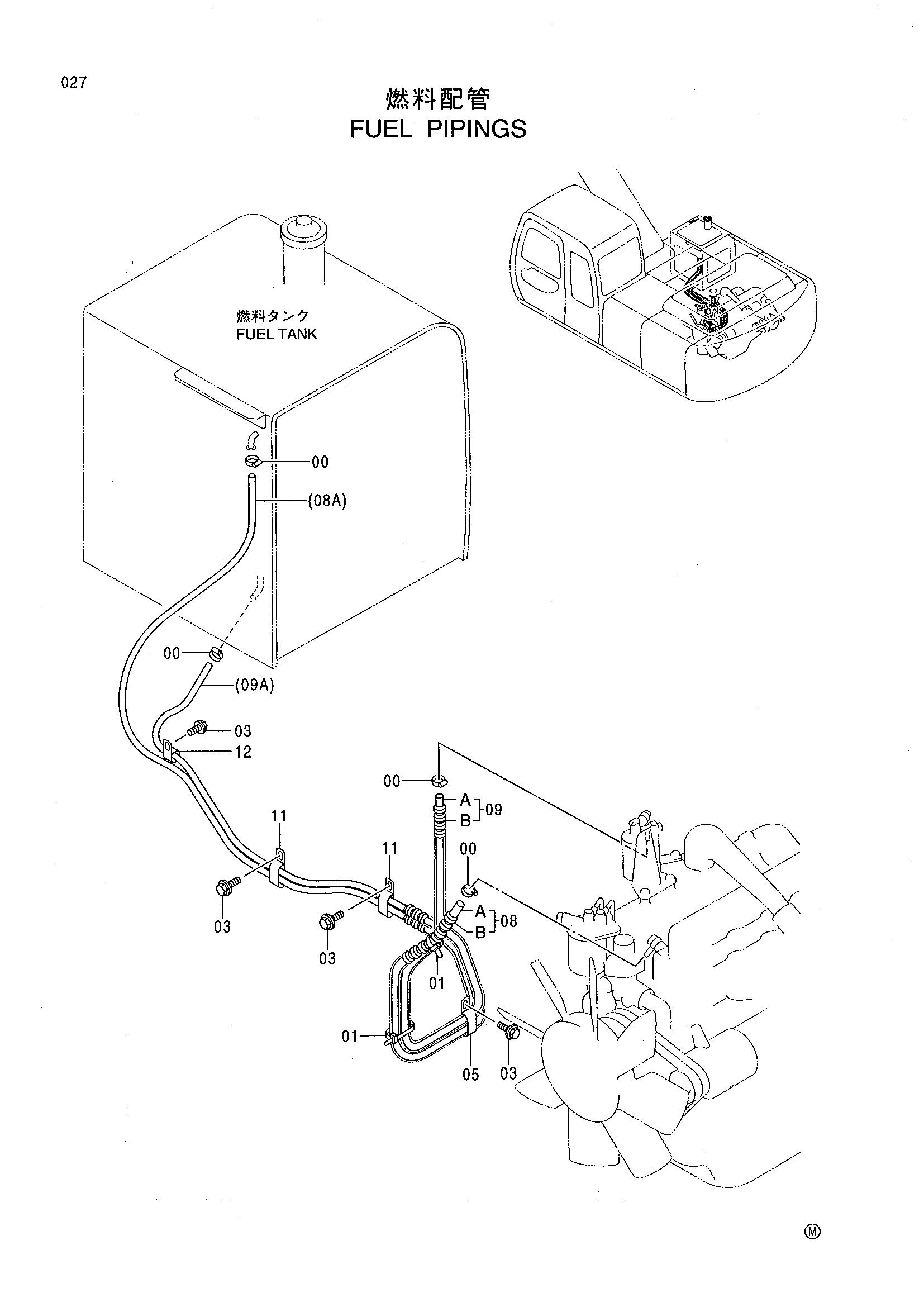 027

燃料配管
FUEL PIPINGS

燃料タンク
FUEL TANK

00
(08A)
00
(09A)
03
12
00
A
B
09
11
11
00
A
B
08
03
03
01
01
05
03

Ⓜ