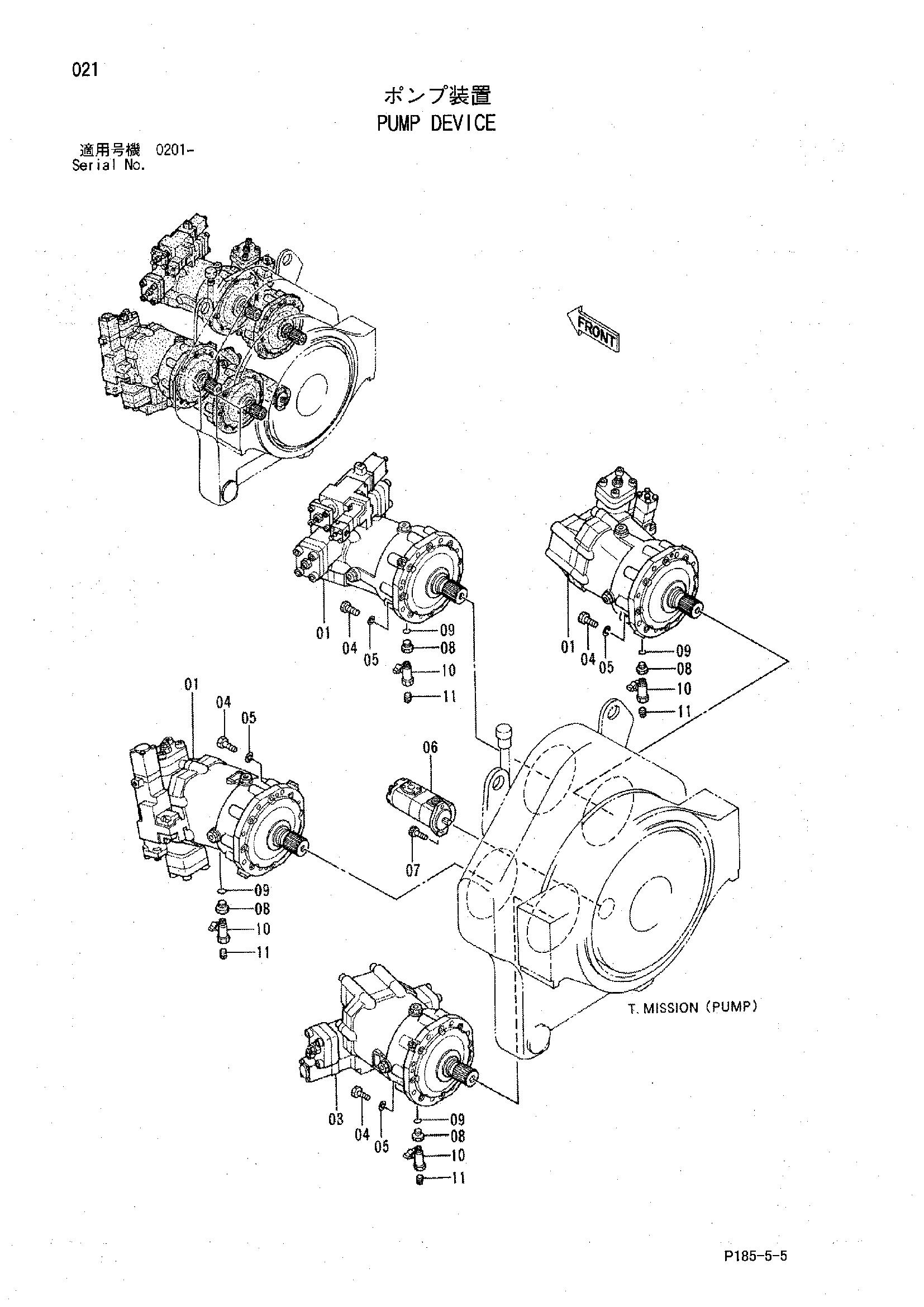 021

ポンプ装置
PUMP DEVICE

適用号機 0201-
Serial No.

FRONT

01
04
05
09
08
10
11

01
04
05
09
08
10
11

01
04
05
06
07
09
08
10
11

T. MISSION (PUMP)

03
04
05
09
08
10
11

P185-5-5