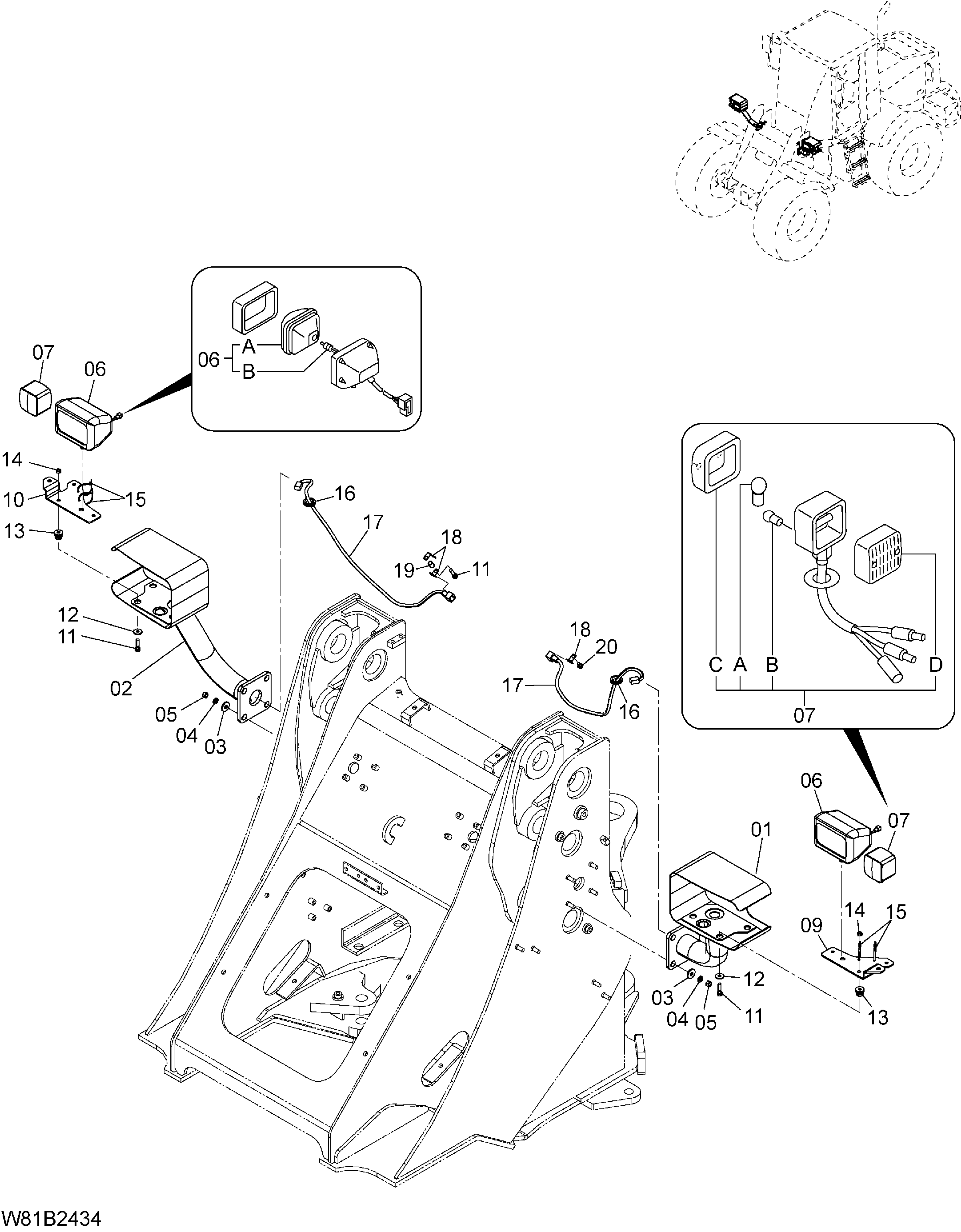 06
A
B
07
06
14
10
15
13
16
17
18
19
11
12
11
02
05
04
03
18
20
17
16
C
A
B
D
07
06
07
01
14
15
09
03
04
05
12
11
13
W81B2434