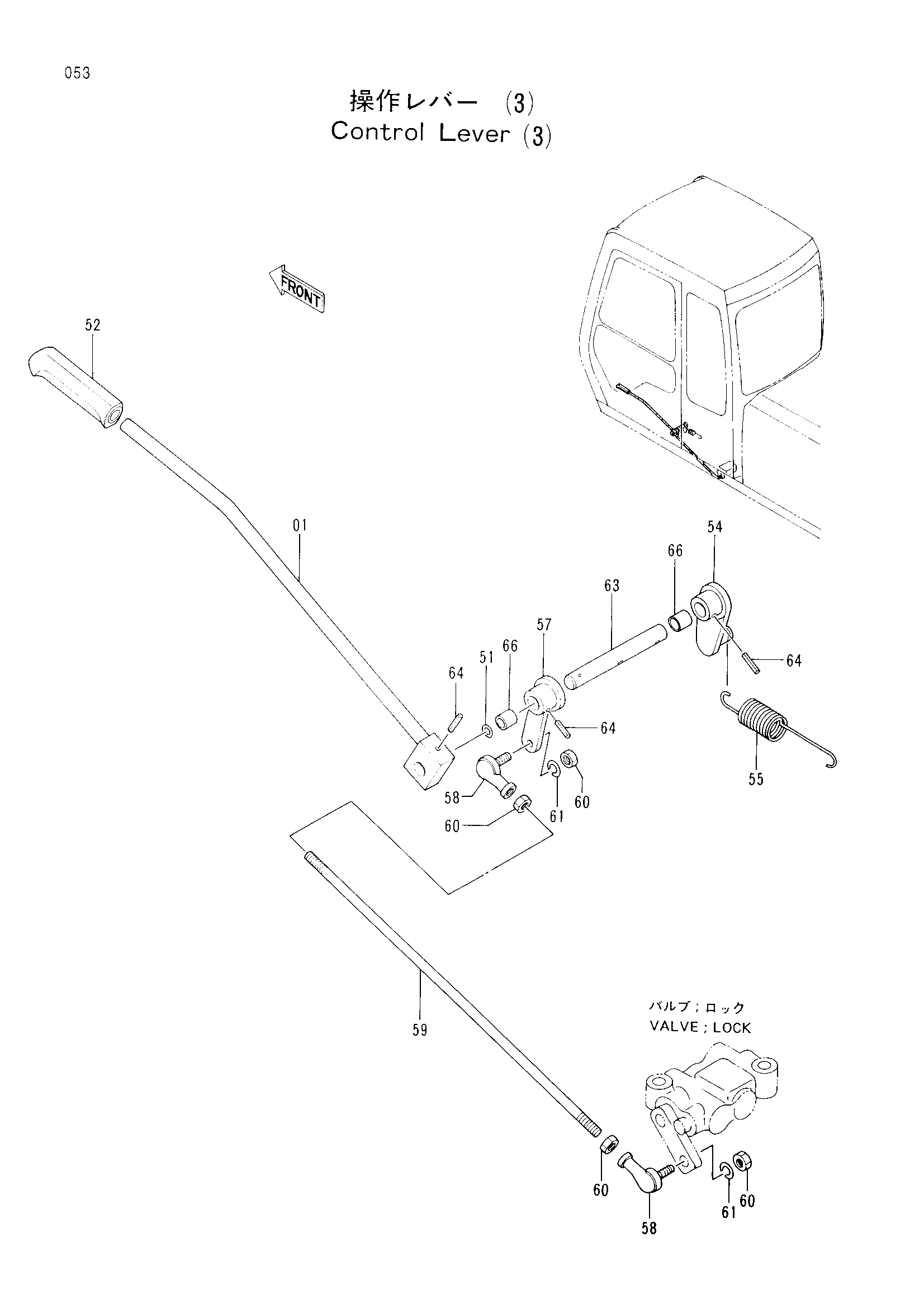 053

操作レバー (3)
Control Lever (3)

FRONT

52

01

54

66

63

57

66

51

64

64

64

55

58

61

60

60

59

バルブ；ロック
VALVE ; LOCK

60

58

61

60