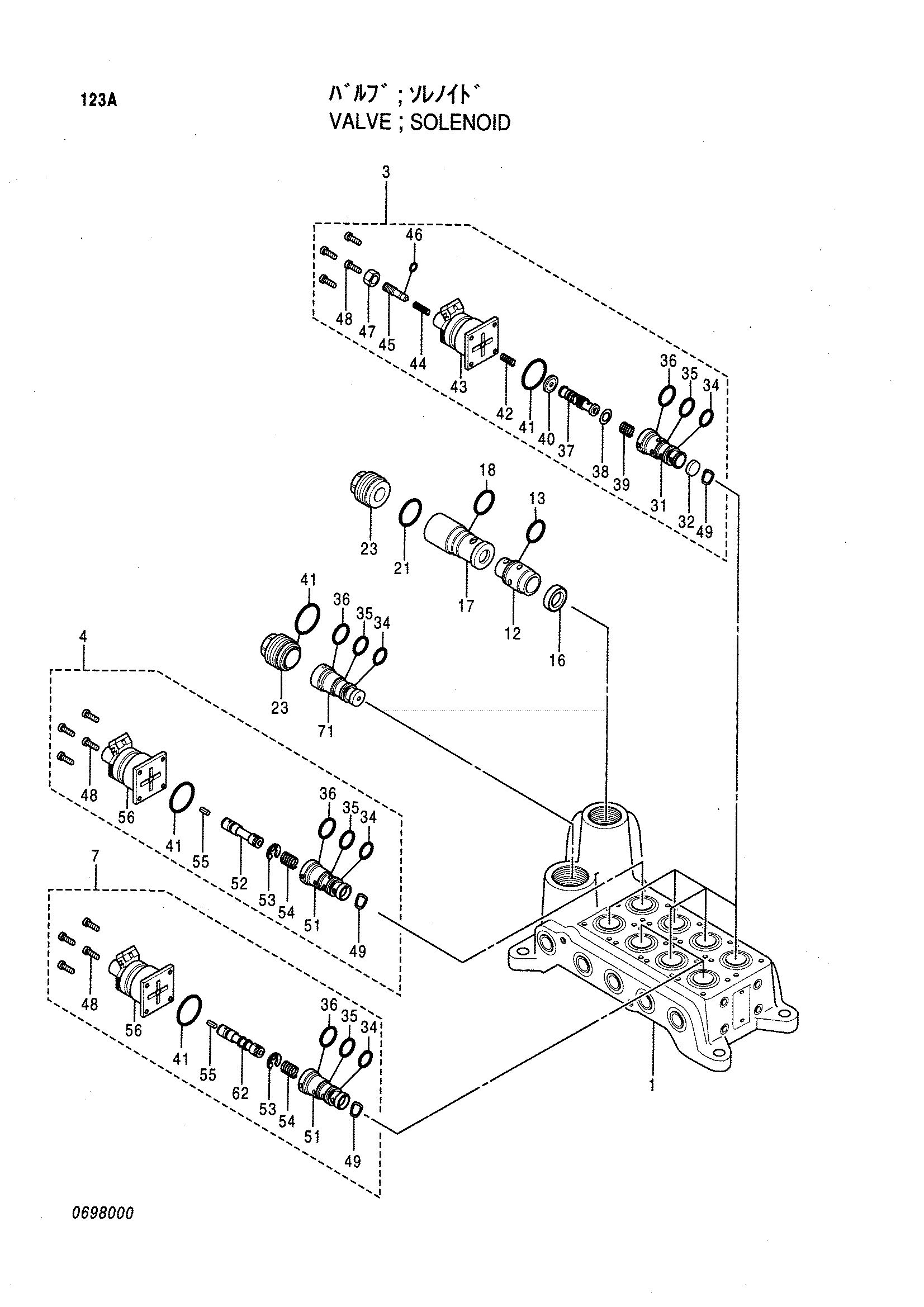 123A

ﾊﾞﾙﾌﾞ ; ｿﾚﾉｲﾄﾞ
VALVE ; SOLENOID

3
46
48 47 45 44 43 42 41 40 37 38 39 31 32 49
36 35 34
18
13
23 21 17 12 16
41
36 35 34
23 71
4
48 56 41 55 52 53 54 51 49
36 35 34
7
48 56 41 55 62 53 54 51 49
36 35 34
1

0698000