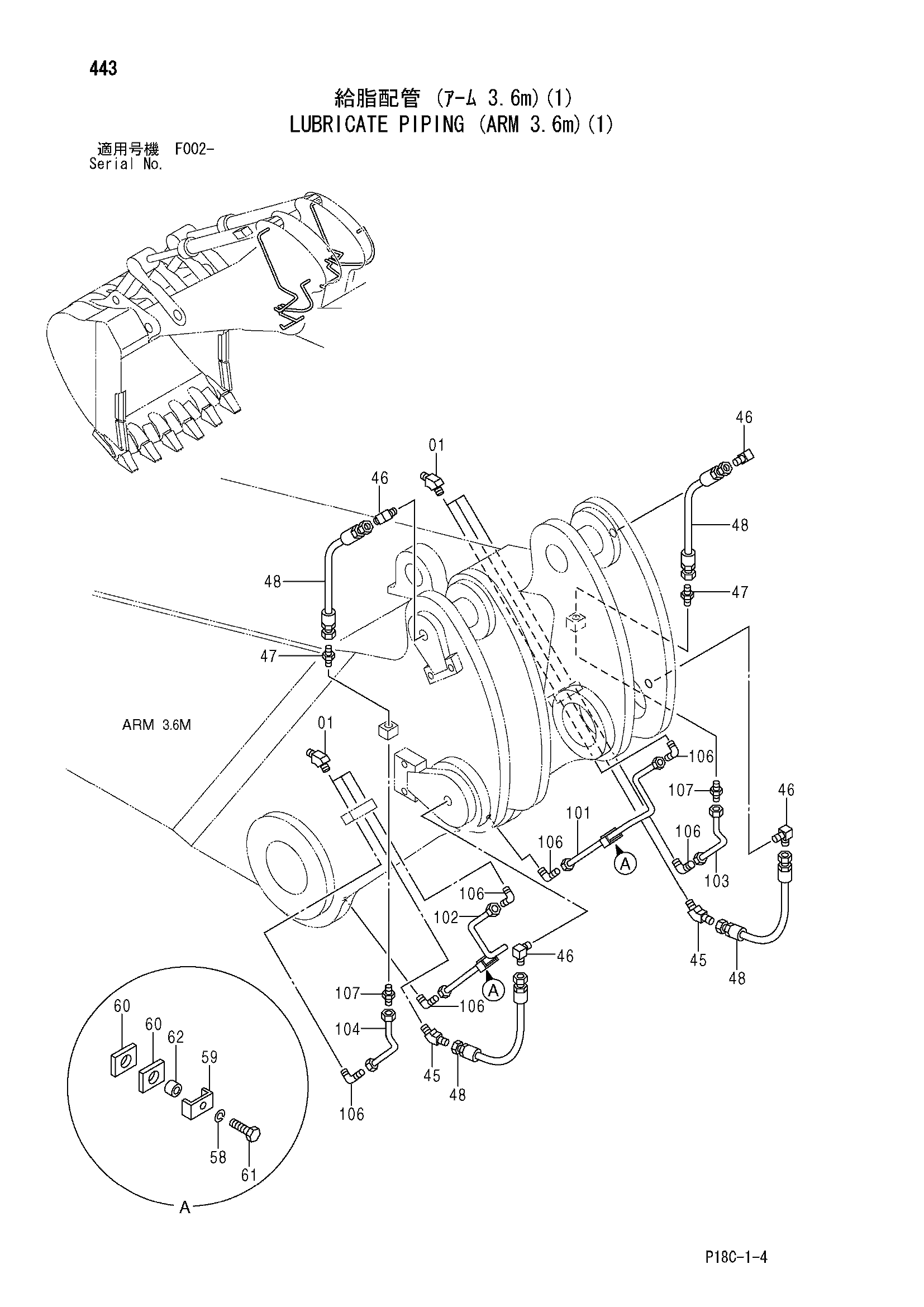 443

給脂配管 (ｱｰﾑ 3.6m)(1)
LUBRICATE PIPING (ARM 3.6m)(1)

適用号機 F002-
Serial No.

46
01
46
48
48
47
47
ARM 3.6M
01
106
107
46
101
106
106
A
103
106
102
46
45
48
107
A
106
104
45
48
106
60
60
62
59
58
61
A

P18C-1-4