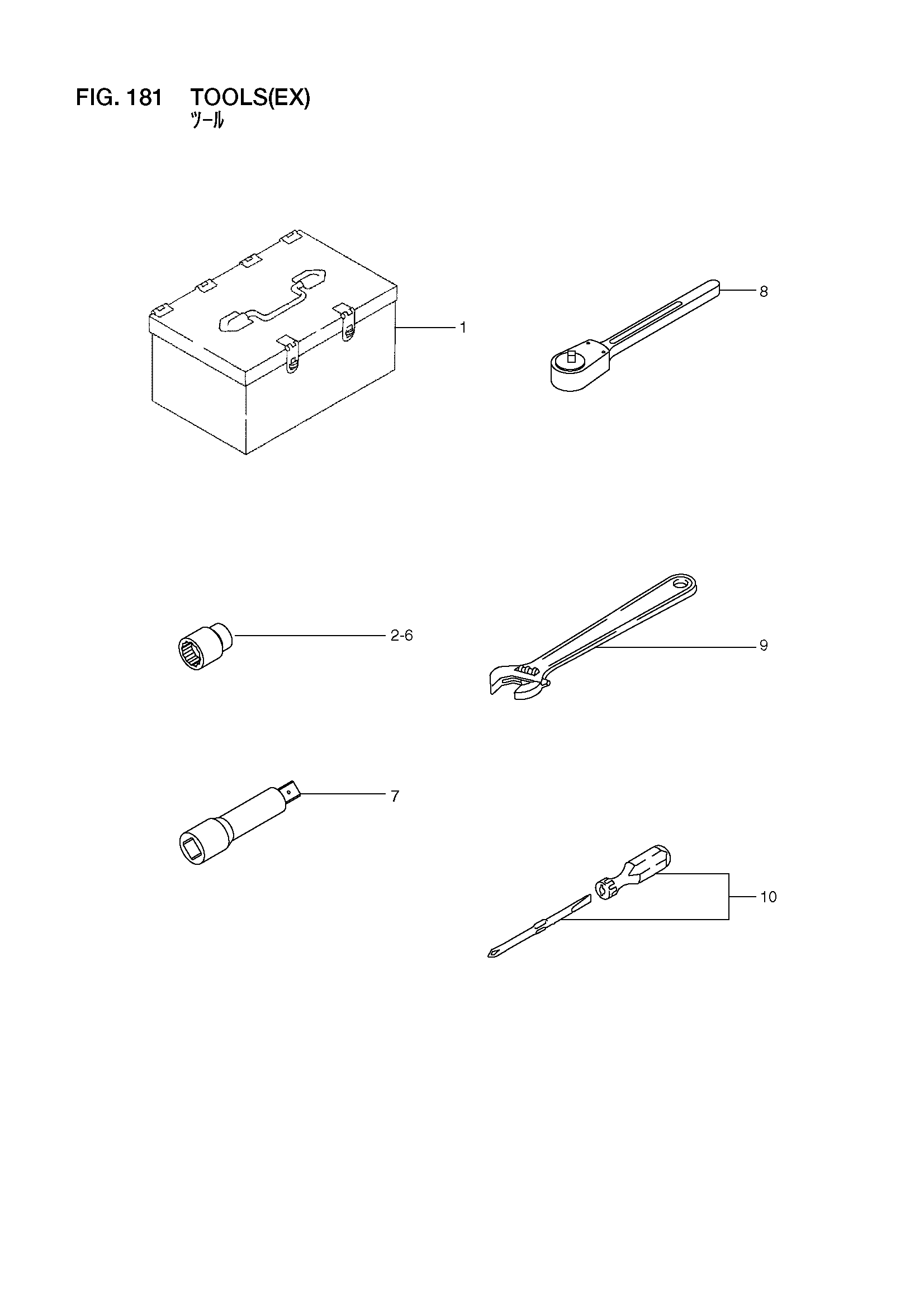 FIG. 181 TOOLS(EX)
ツール

1

8

2-6

9

7

10