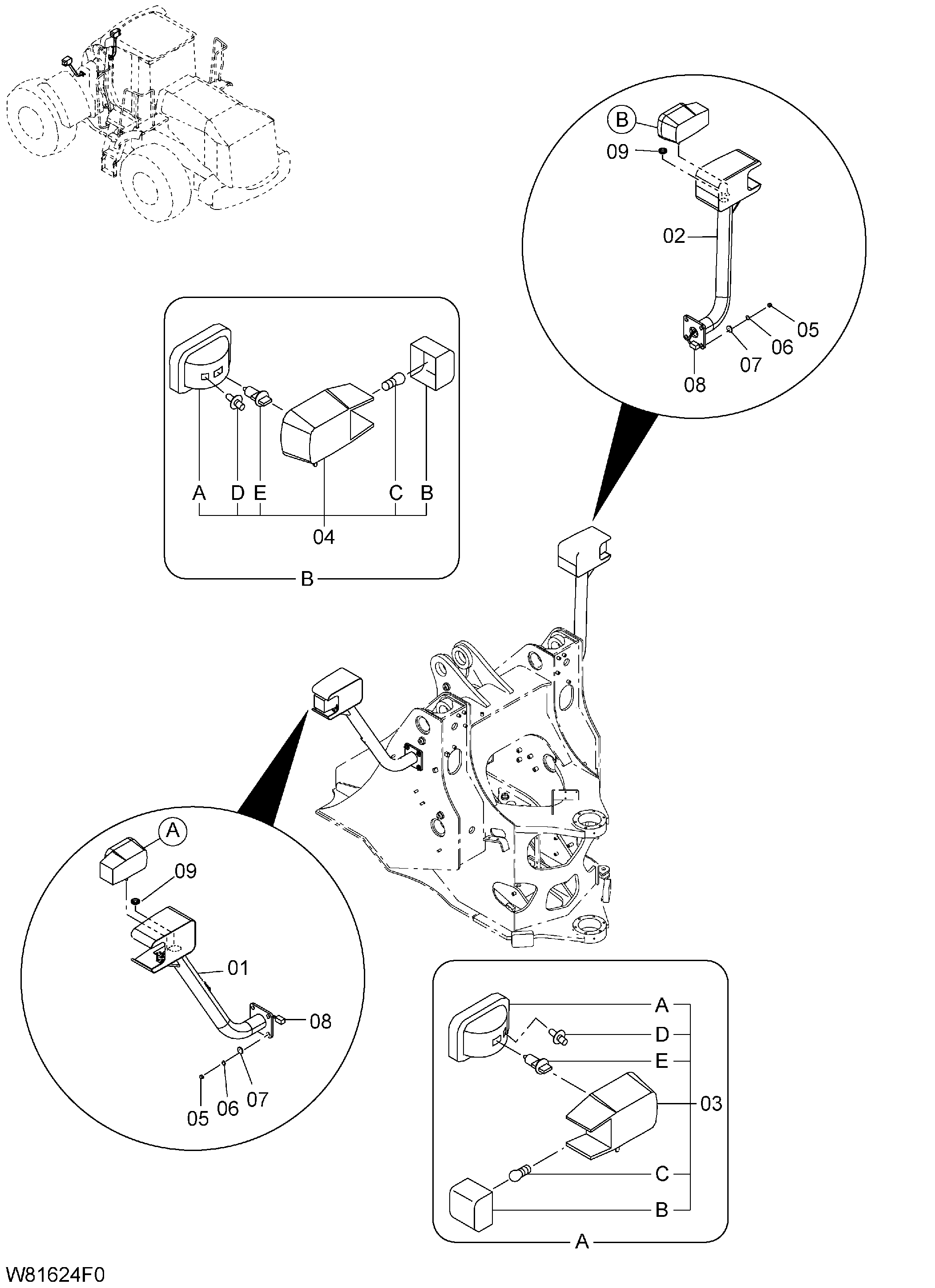 B
09
02
05
06
07
08

A D E C B
04
B

A
09
01
08
05 06 07

A
D
E
03
C
B
A

W81624F0