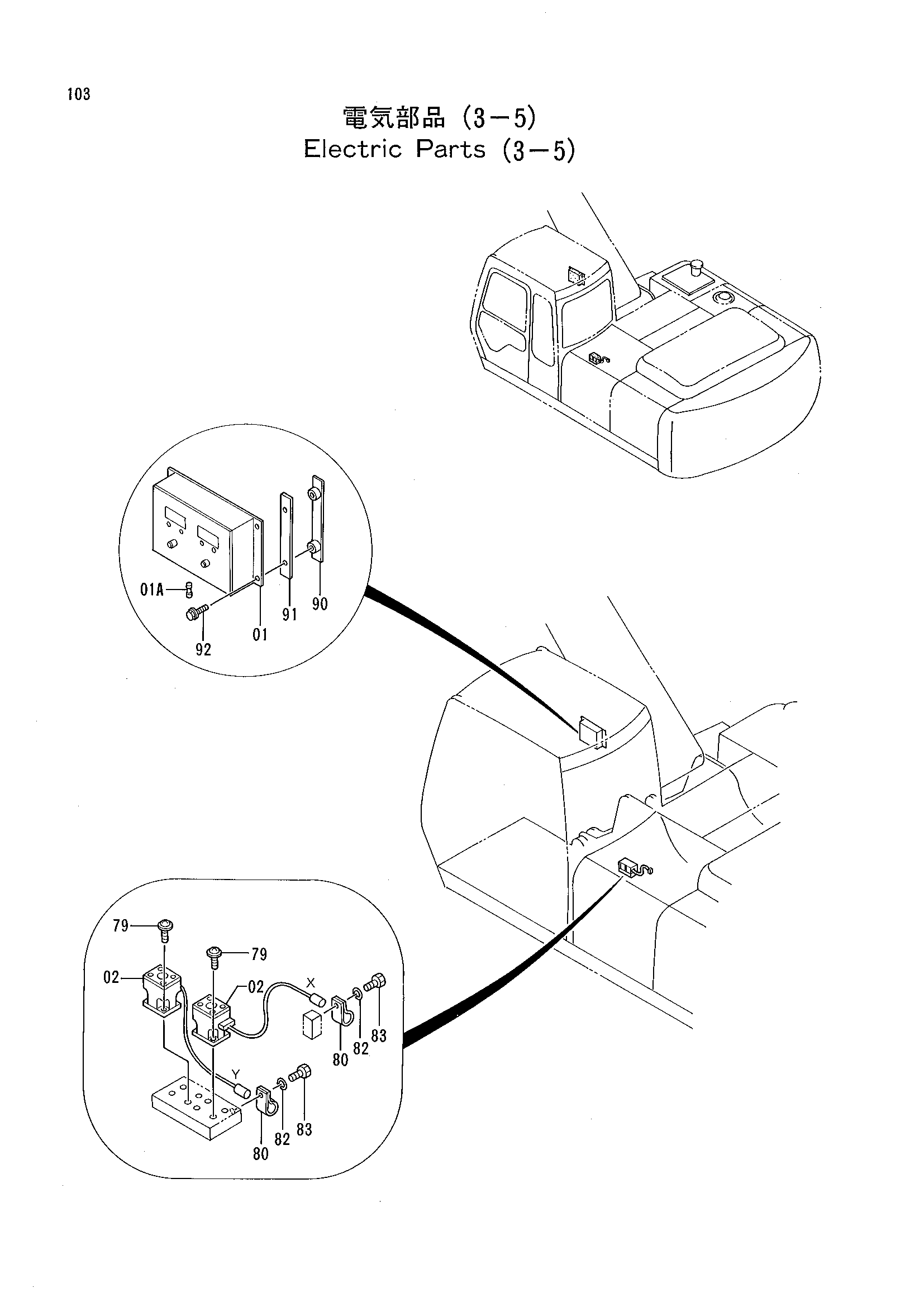 103

電気部品 (3−5)
Electric Parts (3−5)

01A
92
01
91
90

79
79
02
02
X
80
82
83
Y
80
82
83